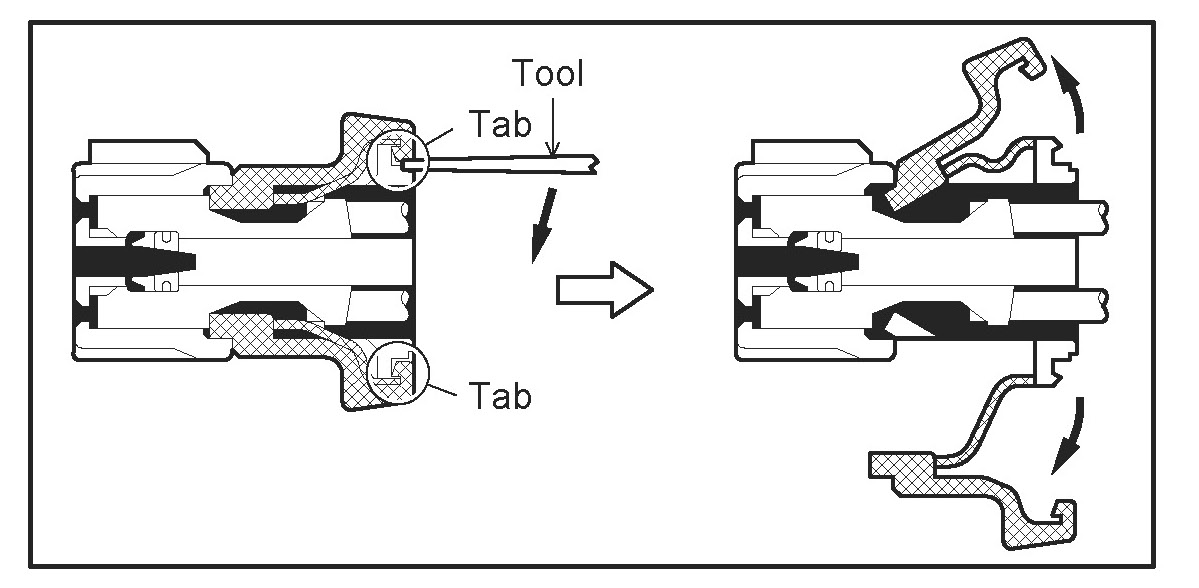 Tool
Tab
Tab