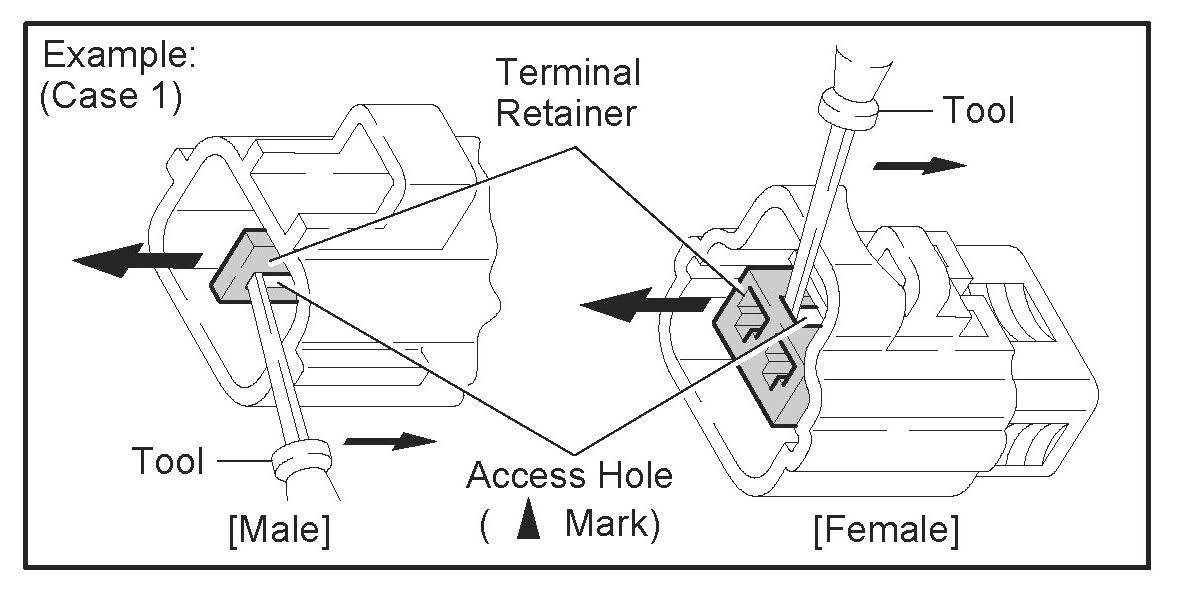 Example:
(Case 1)

Terminal Retainer

Tool

Tool

Access Hole
( ▲ Mark)

[Male]

[Female]