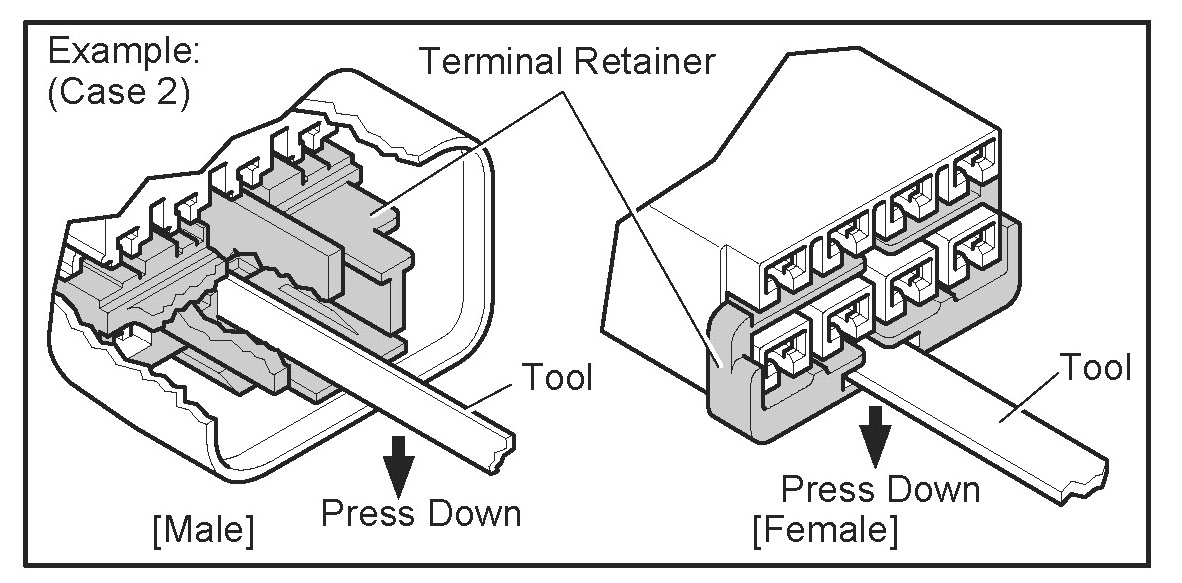 Example:
(Case 2)

Terminal Retainer

Tool

Press Down

[Male]

Tool

Press Down

[Female]