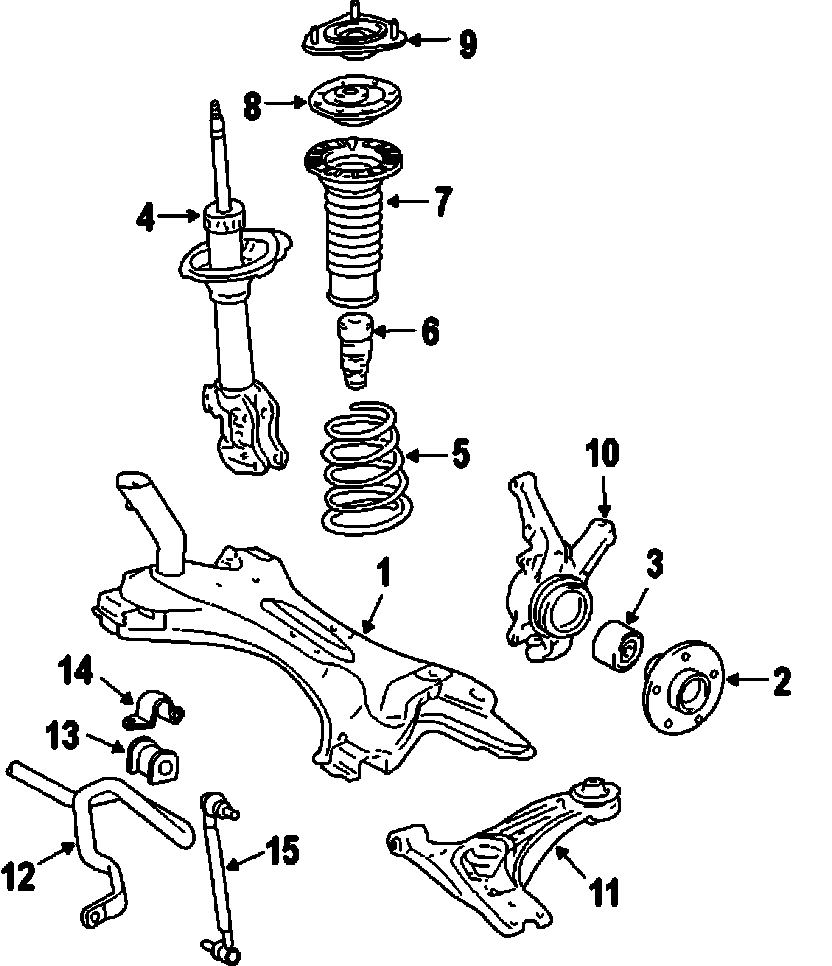 9
8
7
4
6
5
10
1
3
2
14
13
12
15
11