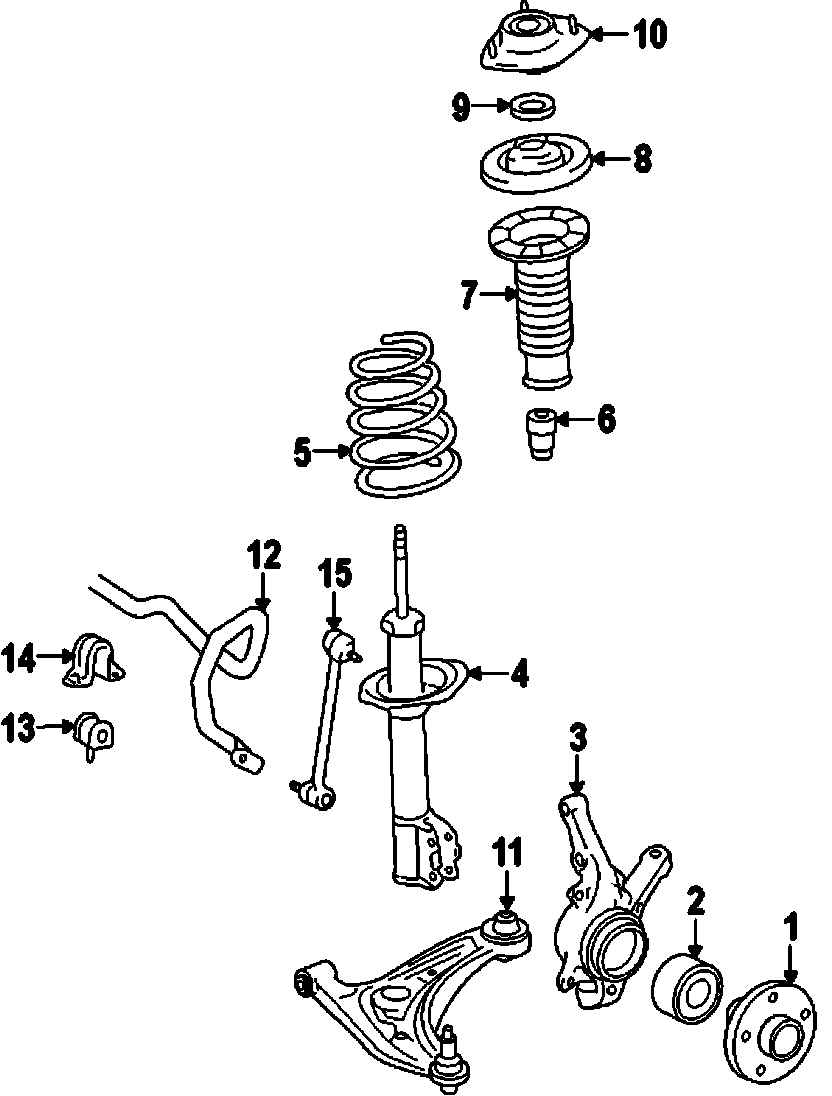 10
9
8
7
6
5
12
15
14
4
13
3
11
2
1