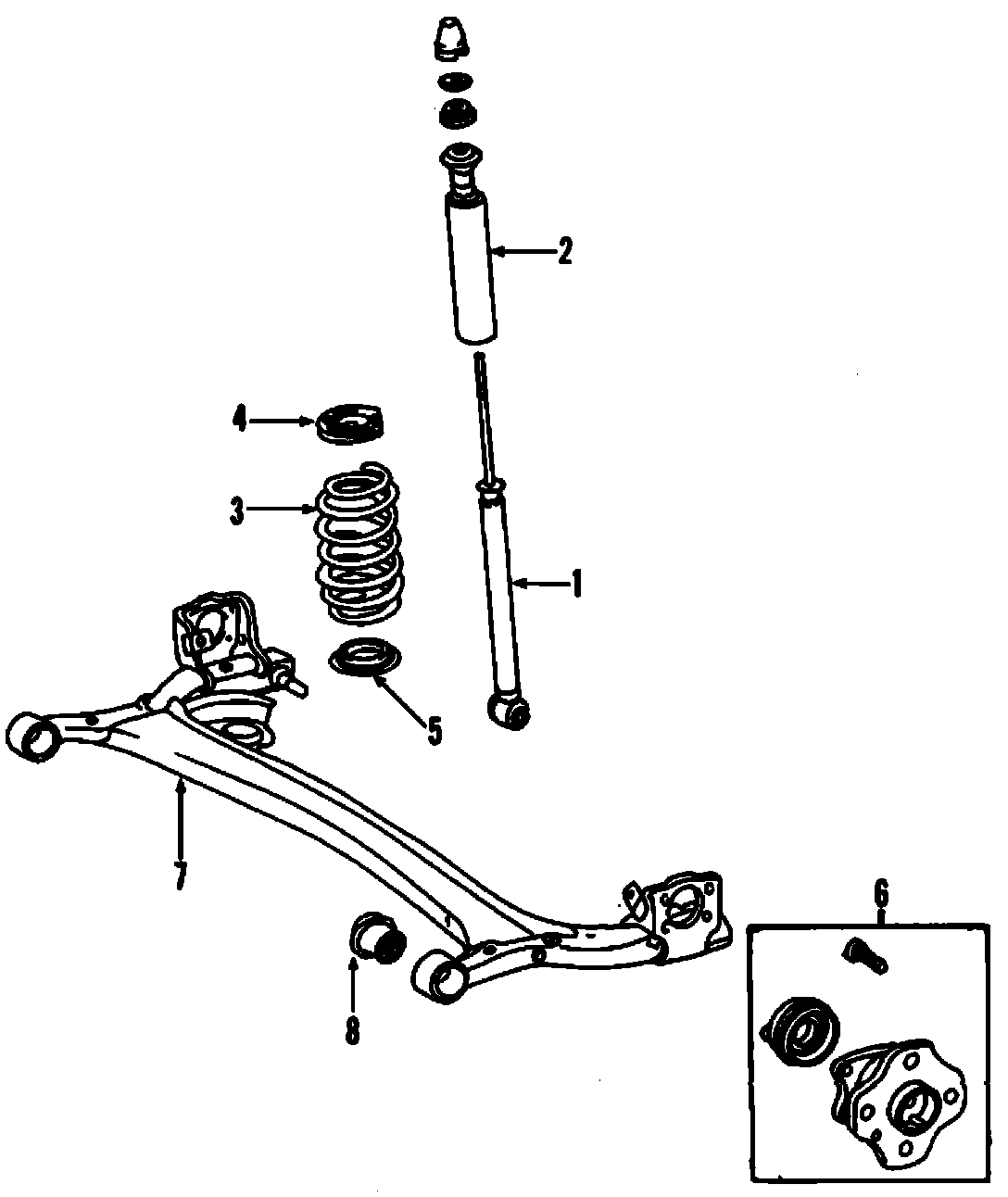 2
4
3
1
5
7
6
8