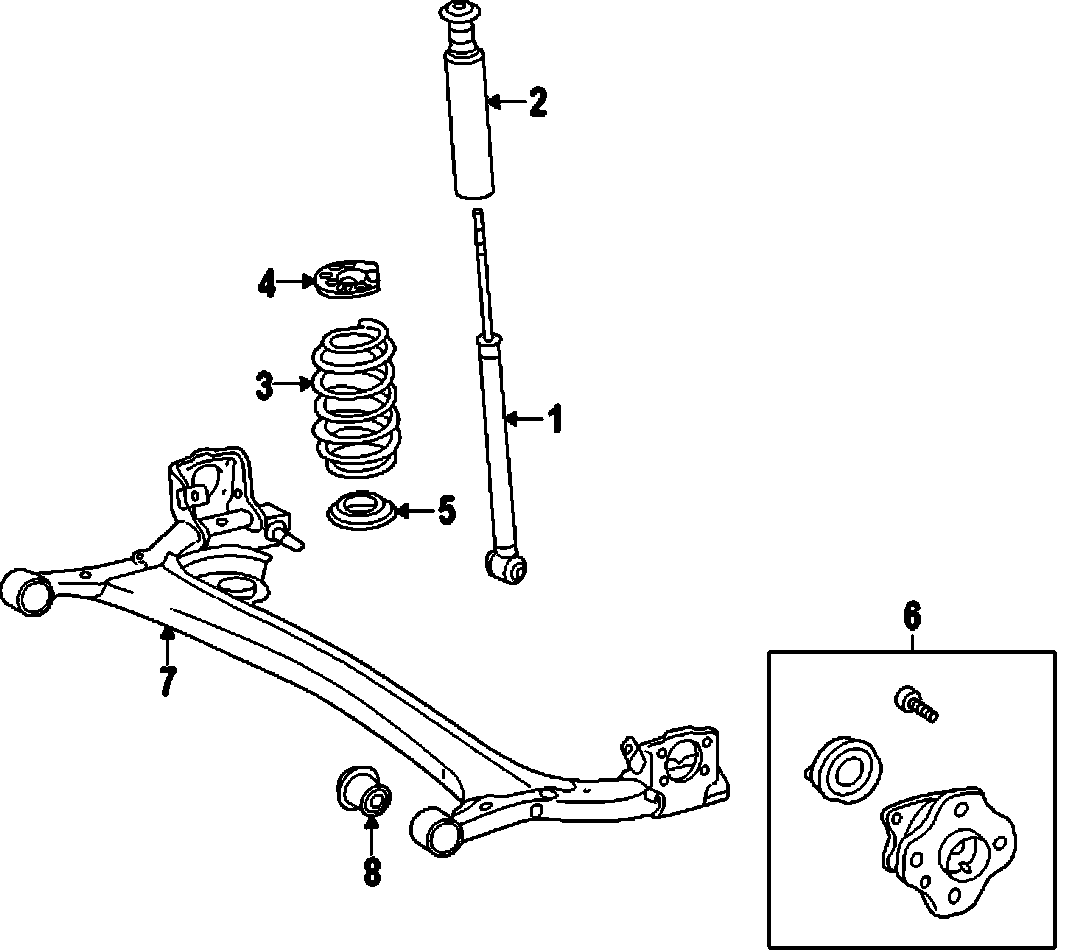 2
4
3
1
5
6
7
8