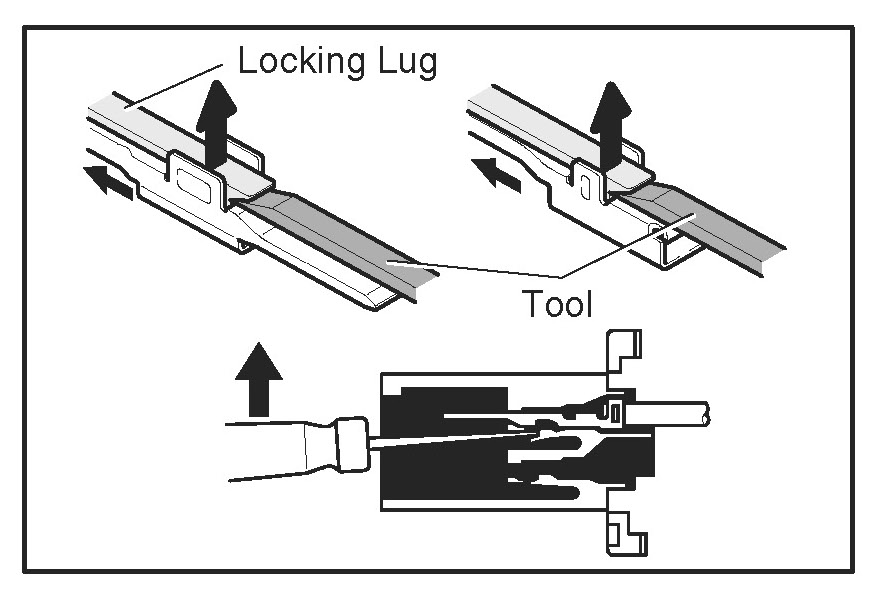 Locking Lug

Tool