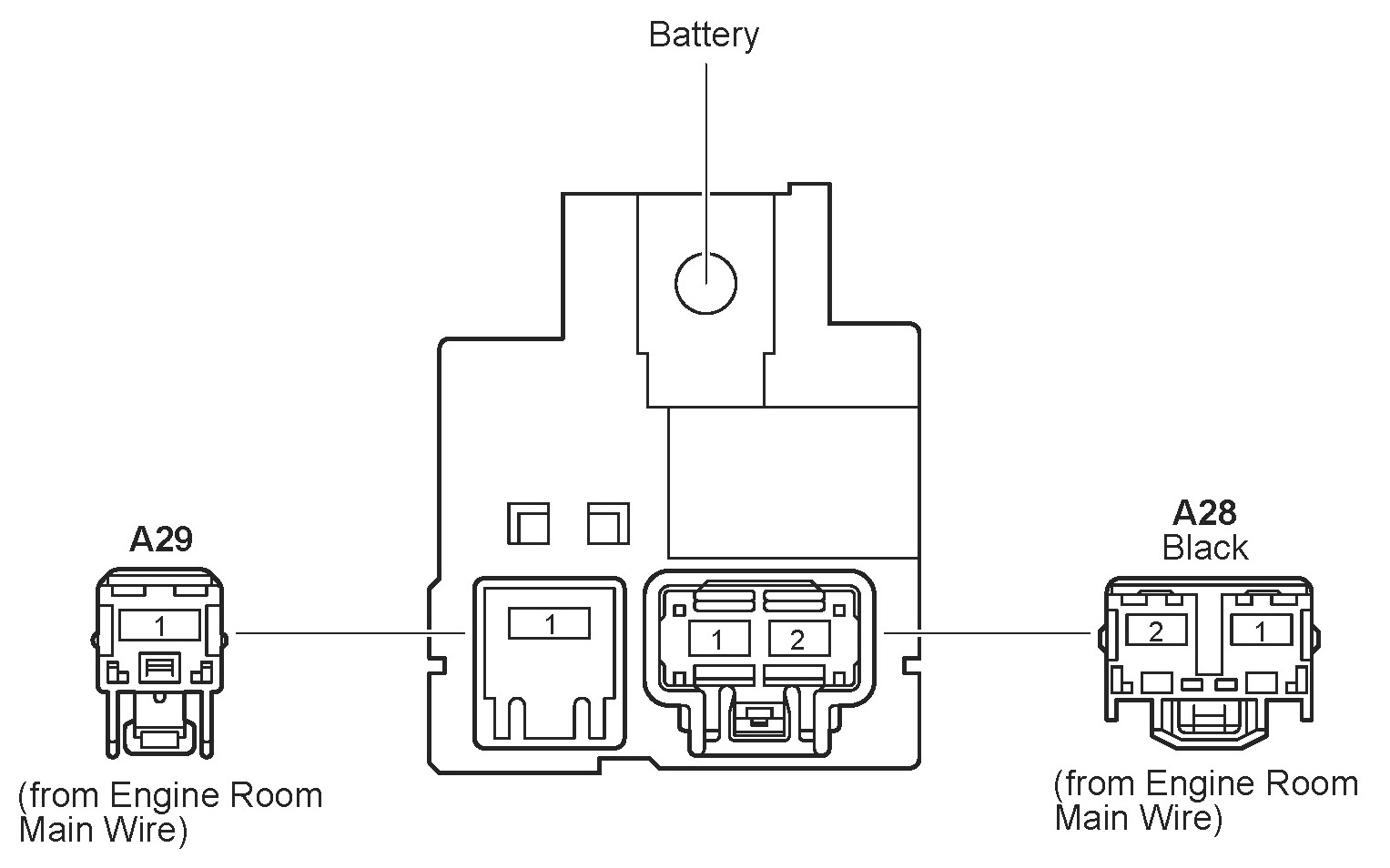 Battery

A29

1

(from Engine Room Main Wire)

1

1 2

A28
Black

2 1

(from Engine Room Main Wire)