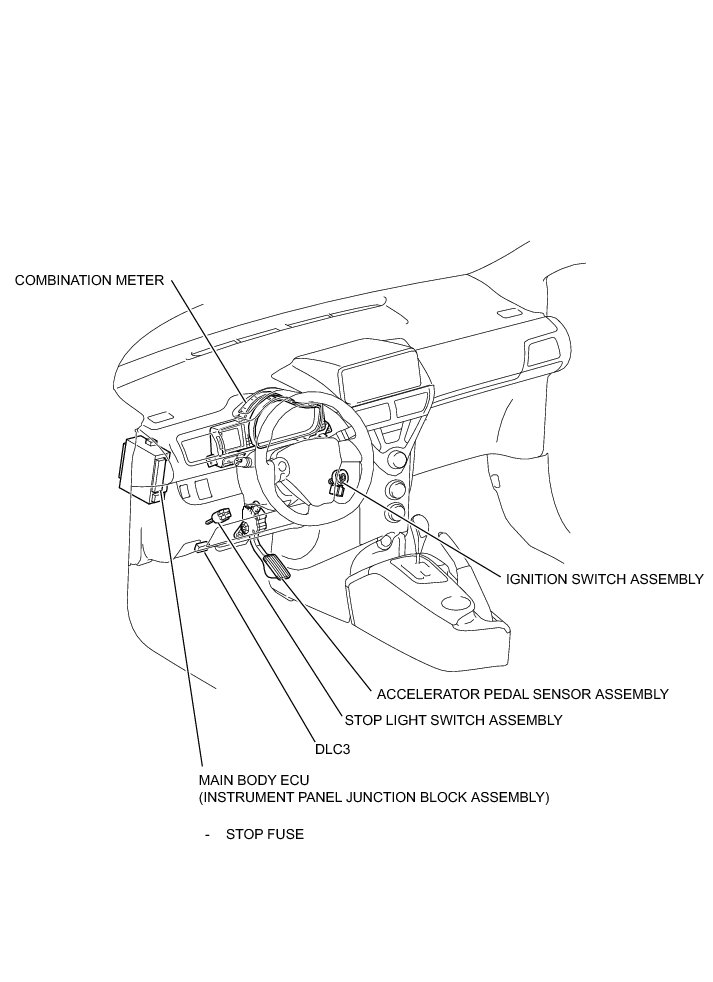 COMBINATION METER

IGNITION SWITCH ASSEMBLY

ACCELERATOR PEDAL SENSOR ASSEMBLY

STOP LIGHT SWITCH ASSEMBLY

DLC3

MAIN BODY ECU
(INSTRUMENT PANEL JUNCTION BLOCK ASSEMBLY)

- STOP FUSE