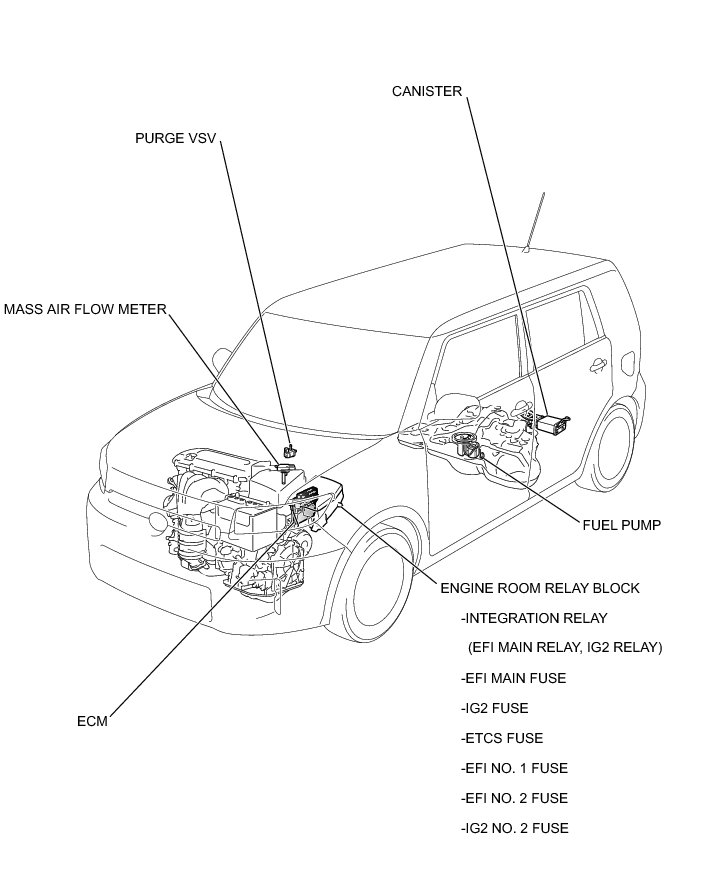 CANISTER

PURGE VSV

MASS AIR FLOW METER

FUEL PUMP

ENGINE ROOM RELAY BLOCK
-INTEGRATION RELAY
(EFI MAIN RELAY, IG2 RELAY)
-EFI MAIN FUSE
-IG2 FUSE
-ETCS FUSE
-EFI NO. 1 FUSE
-EFI NO. 2 FUSE
-IG2 NO. 2 FUSE

ECM