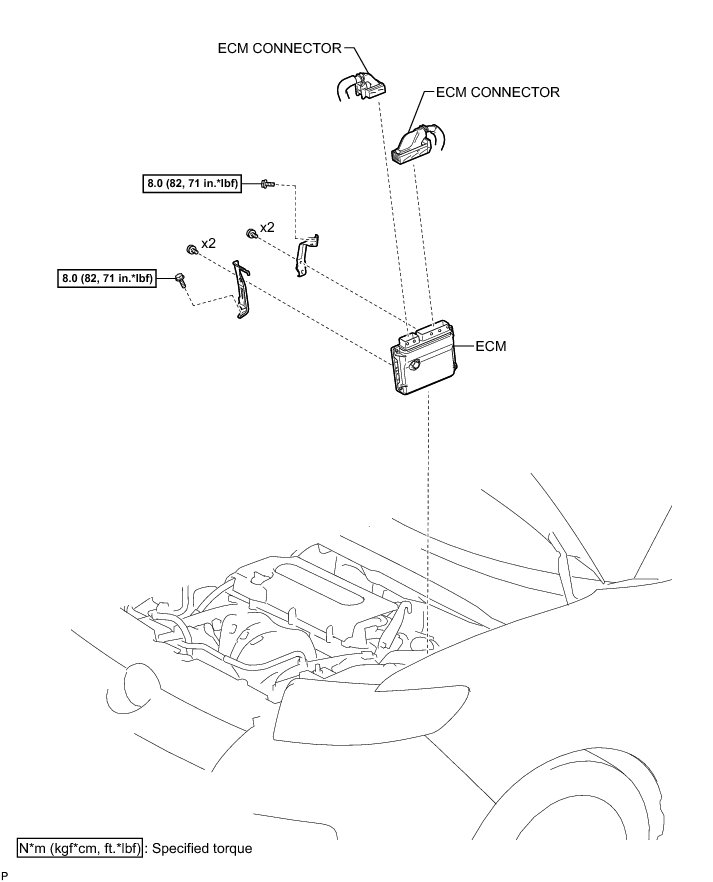 ECM CONNECTOR

ECM CONNECTOR

8.0 (82, 71 in.*lbf)

x2

x2

8.0 (82, 71 in.*lbf)

ECM

N*m (kgf*cm, ft.*lbf) : Specified torque

P