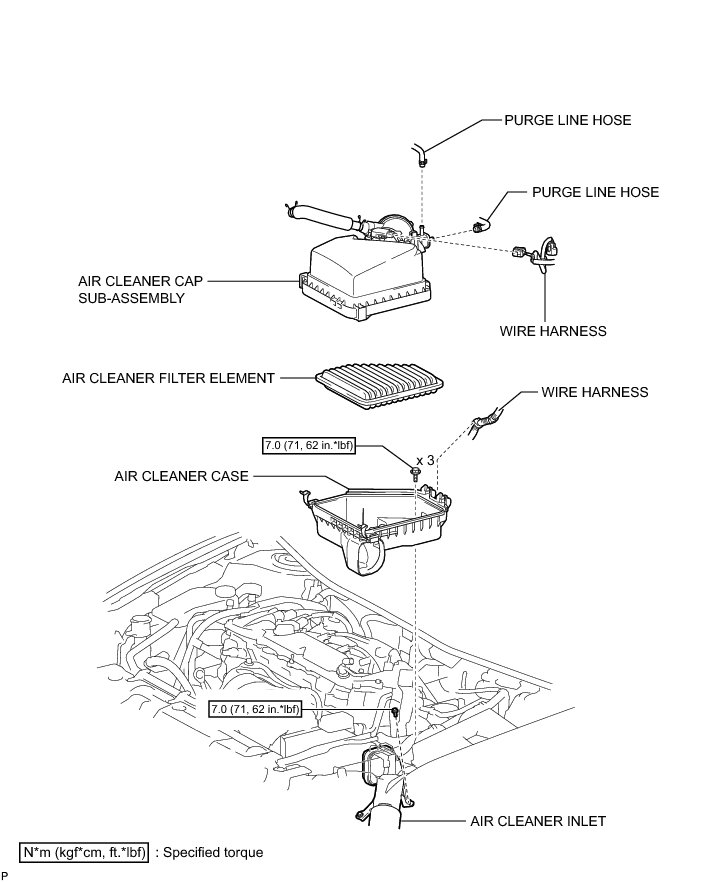 PURGE LINE HOSE

PURGE LINE HOSE

AIR CLEANER CAP SUB-ASSEMBLY

WIRE HARNESS

AIR CLEANER FILTER ELEMENT

WIRE HARNESS

7.0 (71, 62 in.*lbf)

x 3

AIR CLEANER CASE

7.0 (71, 62 in.*lbf)

AIR CLEANER INLET

N*m (kgf*cm, ft.*lbf) : Specified torque

P