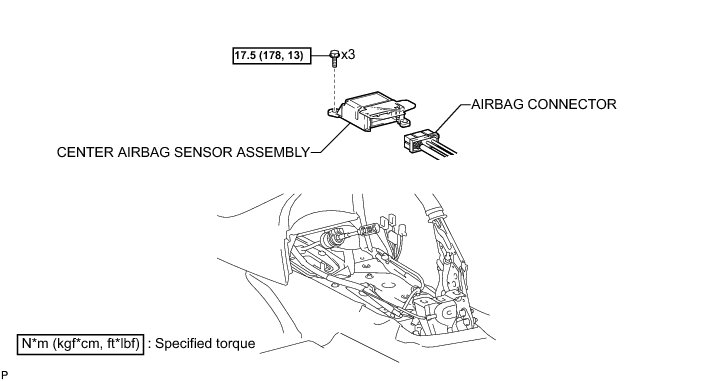 17.5 (178, 13)
x3

AIRBAG CONNECTOR

CENTER AIRBAG SENSOR ASSEMBLY

N*m (kgf*cm, ft*lbf) : Specified torque

P