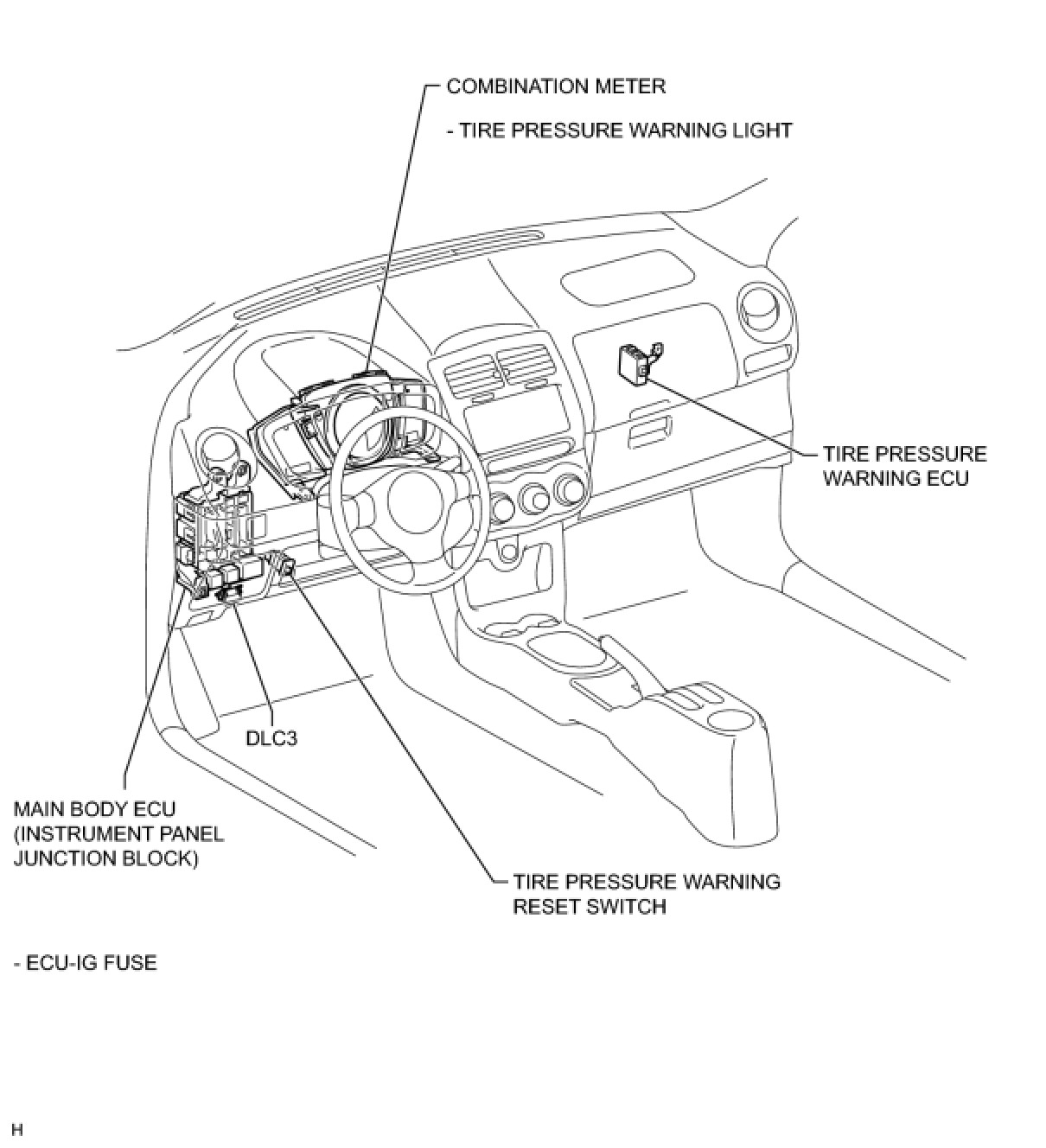 COMBINATION METER

- TIRE PRESSURE WARNING LIGHT

TIRE PRESSURE WARNING ECU

DLC3

MAIN BODY ECU (INSTRUMENT PANEL JUNCTION BLOCK)

TIRE PRESSURE WARNING RESET SWITCH

- ECU-IG FUSE

H