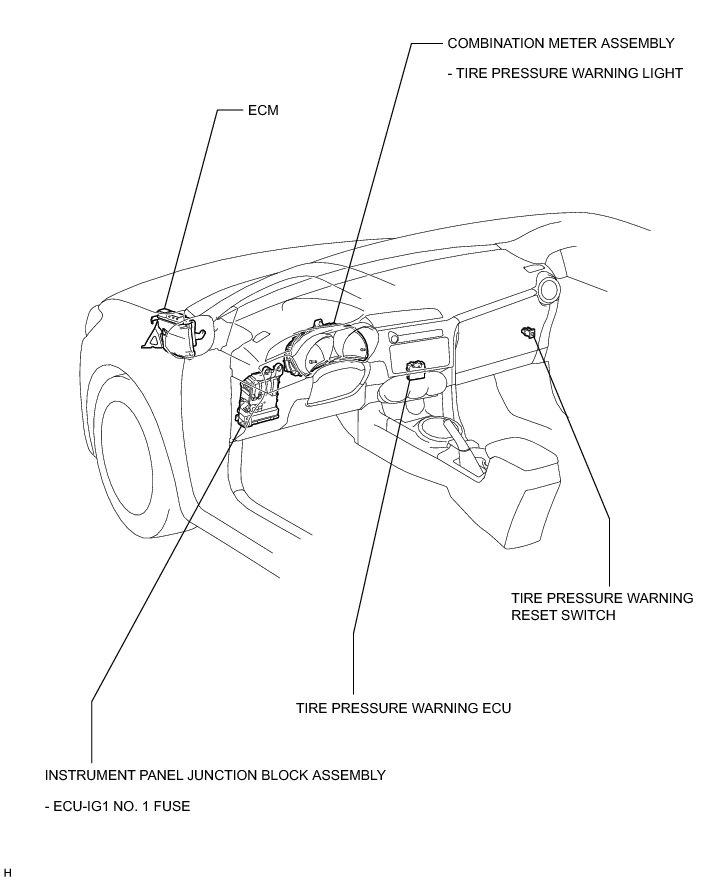 COMBINATION METER ASSEMBLY

- TIRE PRESSURE WARNING LIGHT

ECM

TIRE PRESSURE WARNING RESET SWITCH

TIRE PRESSURE WARNING ECU

INSTRUMENT PANEL JUNCTION BLOCK ASSEMBLY

- ECU-IG1 NO. 1 FUSE

H