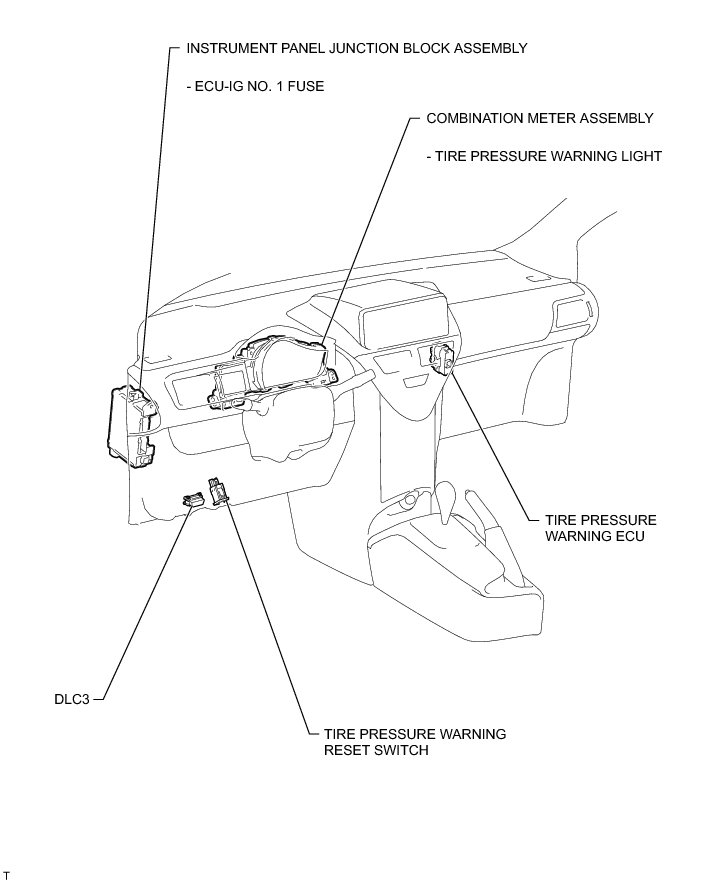 INSTRUMENT PANEL JUNCTION BLOCK ASSEMBLY

- ECU-IG NO. 1 FUSE

COMBINATION METER ASSEMBLY

- TIRE PRESSURE WARNING LIGHT

TIRE PRESSURE WARNING ECU

DLC3

TIRE PRESSURE WARNING RESET SWITCH

T