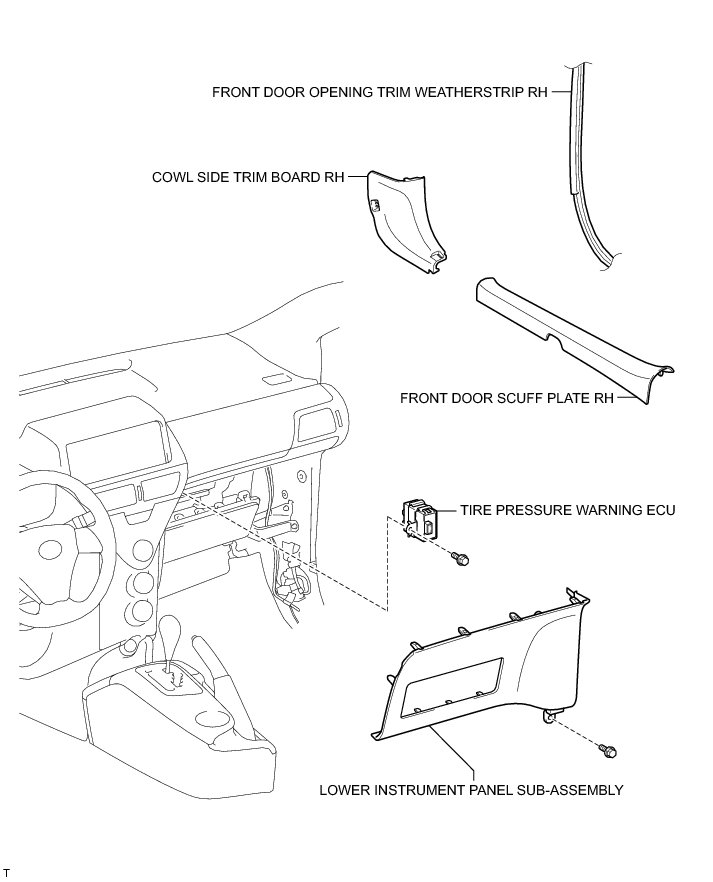 FRONT DOOR OPENING TRIM WEATHERSTRIP RH

COWL SIDE TRIM BOARD RH

FRONT DOOR SCUFF PLATE RH

TIRE PRESSURE WARNING ECU

LOWER INSTRUMENT PANEL SUB-ASSEMBLY

T