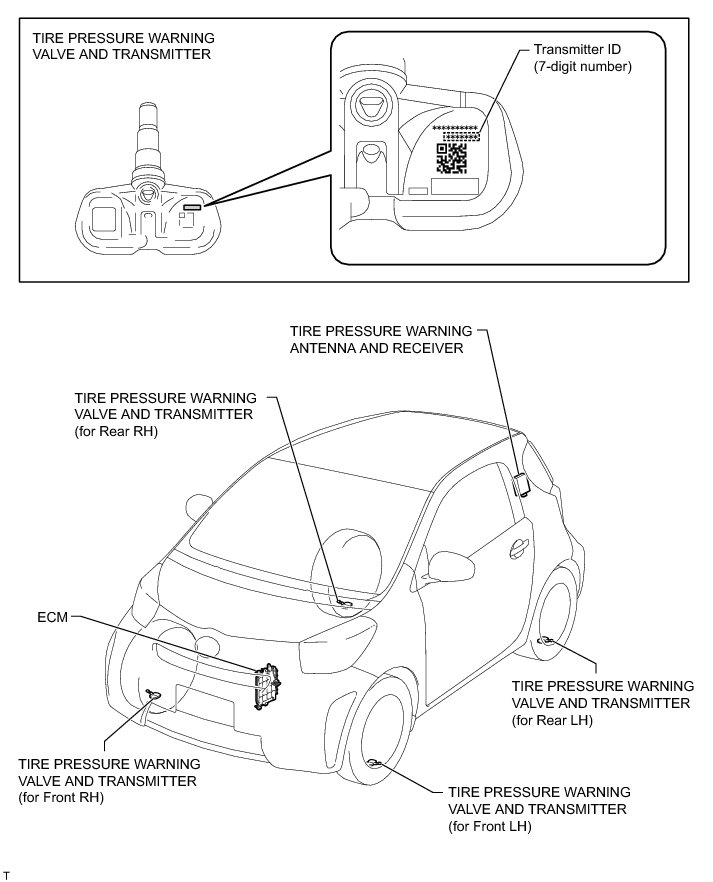 TIRE PRESSURE WARNING VALVE AND TRANSMITTER

Transmitter ID (7-digit number)

TIRE PRESSURE WARNING ANTENNA AND RECEIVER

TIRE PRESSURE WARNING VALVE AND TRANSMITTER (for Rear RH)

ECM

TIRE PRESSURE WARNING VALVE AND TRANSMITTER (for Rear LH)

TIRE PRESSURE WARNING VALVE AND TRANSMITTER (for Front RH)

TIRE PRESSURE WARNING VALVE AND TRANSMITTER (for Front LH)

T