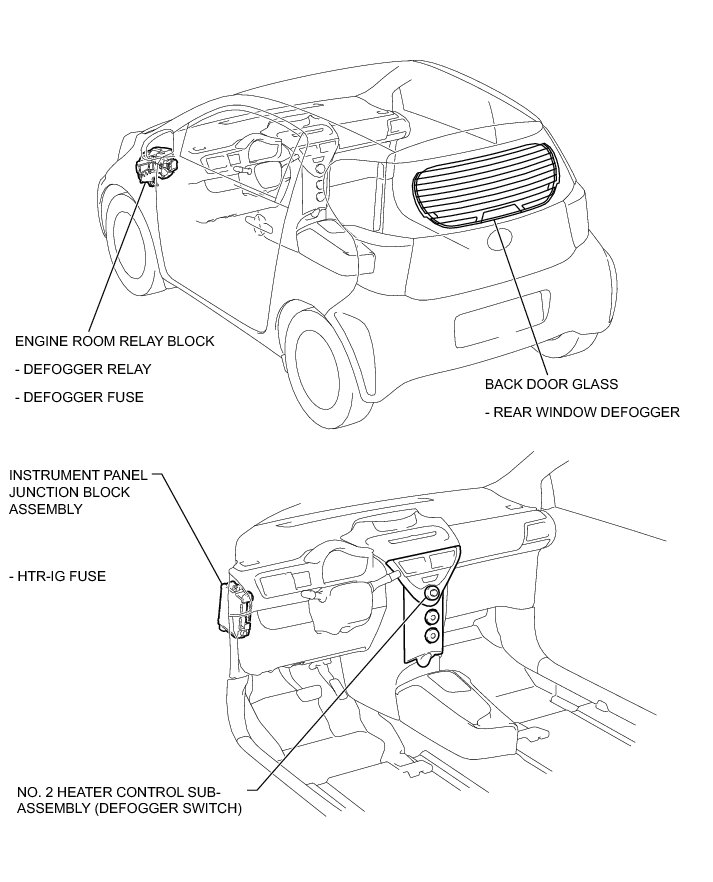 ENGINE ROOM RELAY BLOCK

- DEFOGGER RELAY

- DEFOGGER FUSE

BACK DOOR GLASS

- REAR WINDOW DEFOGGER

INSTRUMENT PANEL JUNCTION BLOCK ASSEMBLY

- HTR-IG FUSE

NO. 2 HEATER CONTROL SUB-ASSEMBLY (DEFOGGER SWITCH)