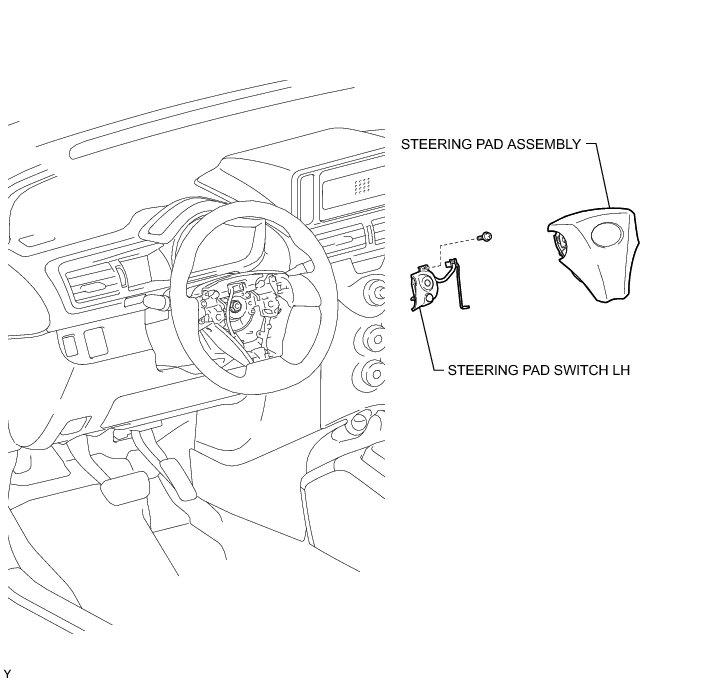 STEERING PAD ASSEMBLY

STEERING PAD SWITCH LH

Y