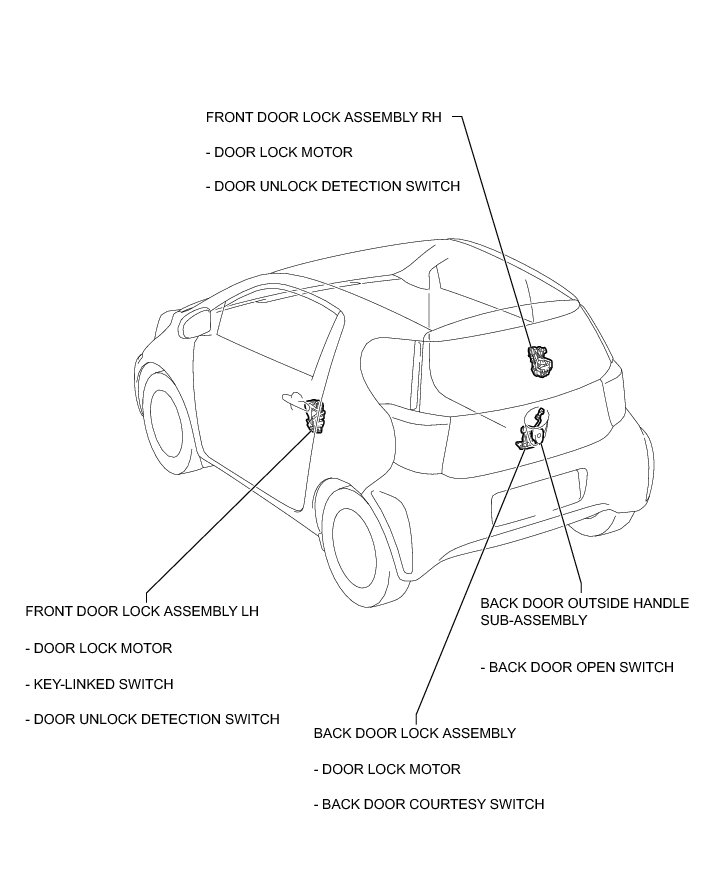 FRONT DOOR LOCK ASSEMBLY RH

- DOOR LOCK MOTOR

- DOOR UNLOCK DETECTION SWITCH

FRONT DOOR LOCK ASSEMBLY LH

- DOOR LOCK MOTOR

- KEY-LINKED SWITCH

- DOOR UNLOCK DETECTION SWITCH

BACK DOOR OUTSIDE HANDLE SUB-ASSEMBLY

- BACK DOOR OPEN SWITCH

BACK DOOR LOCK ASSEMBLY

- DOOR LOCK MOTOR

- BACK DOOR COURTESY SWITCH