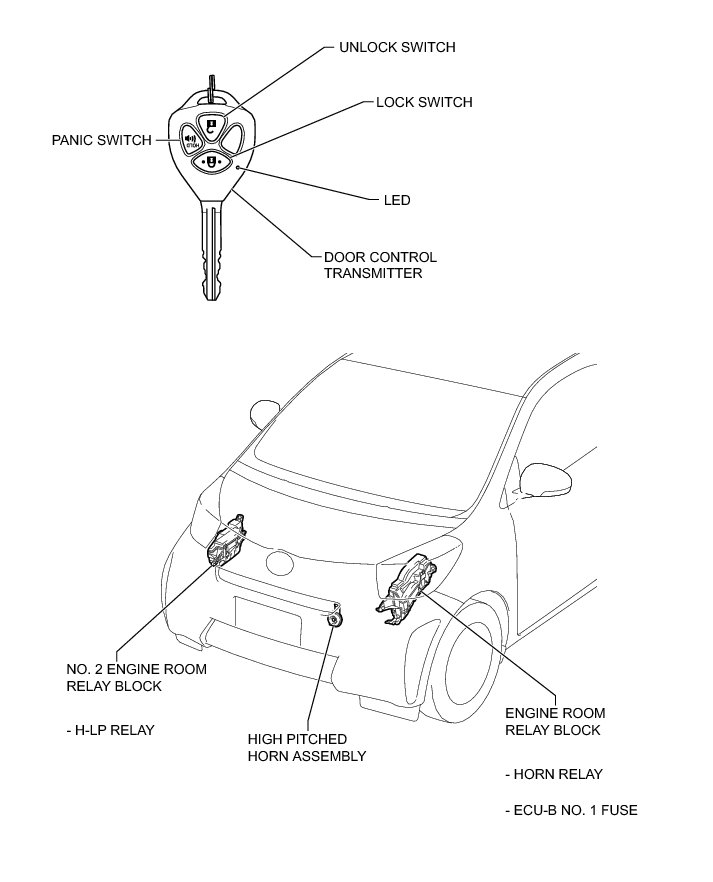 UNLOCK SWITCH

LOCK SWITCH

PANIC SWITCH

LED

DOOR CONTROL TRANSMITTER

NO. 2 ENGINE ROOM RELAY BLOCK

- H-LP RELAY

HIGH PITCHED HORN ASSEMBLY

ENGINE ROOM RELAY BLOCK

- HORN RELAY

- ECU-B NO. 1 FUSE