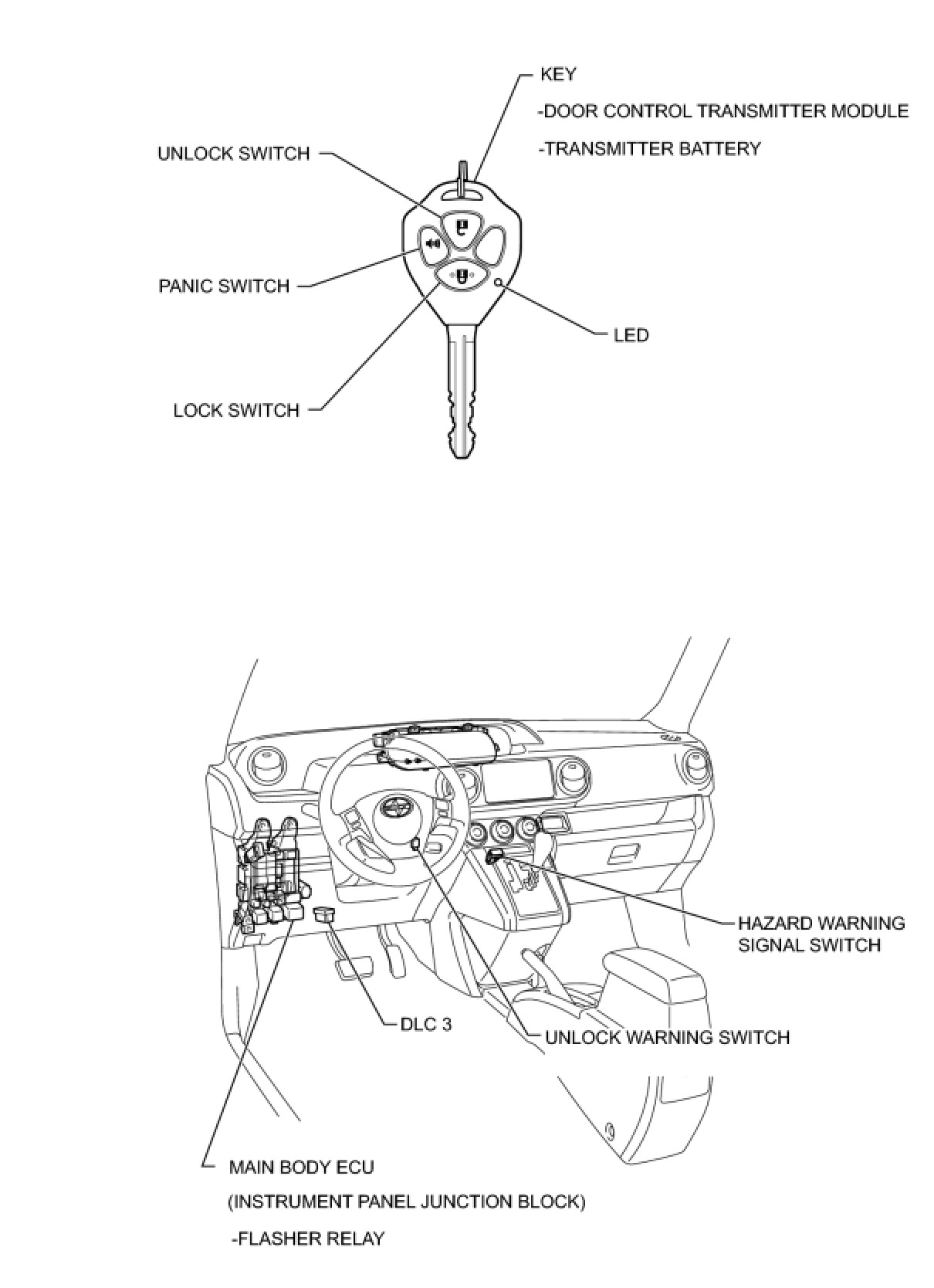 KEY
-DOOR CONTROL TRANSMITTER MODULE
-TRANSMITTER BATTERY

UNLOCK SWITCH

PANIC SWITCH

LED

LOCK SWITCH

HAZARD WARNING SIGNAL SWITCH

DLC 3

UNLOCK WARNING SWITCH

MAIN BODY ECU
(INSTRUMENT PANEL JUNCTION BLOCK)
-FLASHER RELAY