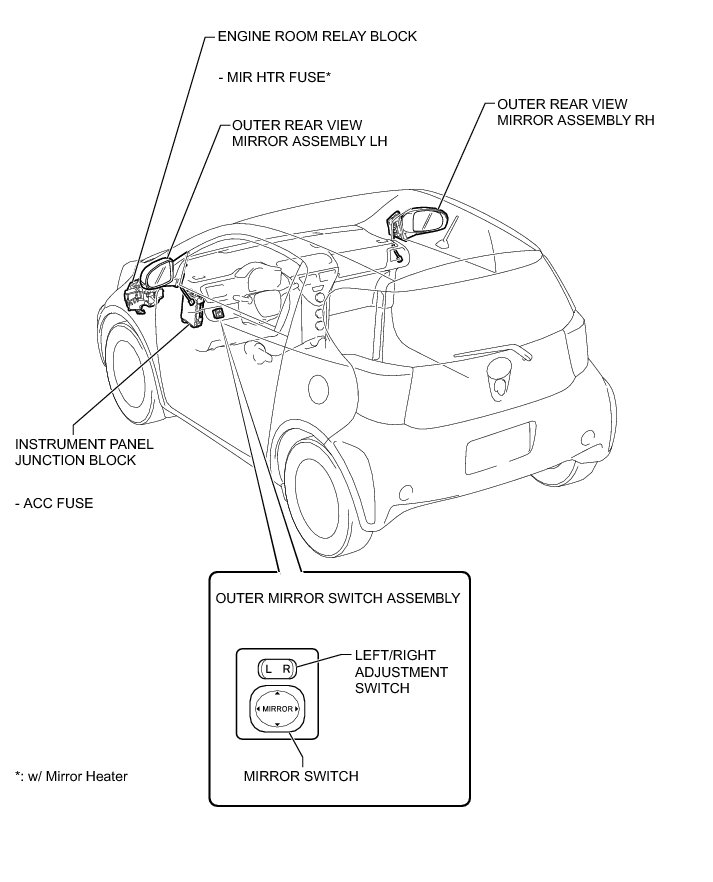 ENGINE ROOM RELAY BLOCK

- MIR HTR FUSE*

OUTER REAR VIEW MIRROR ASSEMBLY LH

OUTER REAR VIEW MIRROR ASSEMBLY RH

INSTRUMENT PANEL JUNCTION BLOCK

- ACC FUSE

OUTER MIRROR SWITCH ASSEMBLY

L R

MIRROR

LEFT/RIGHT ADJUSTMENT SWITCH

MIRROR SWITCH

*: w/ Mirror Heater