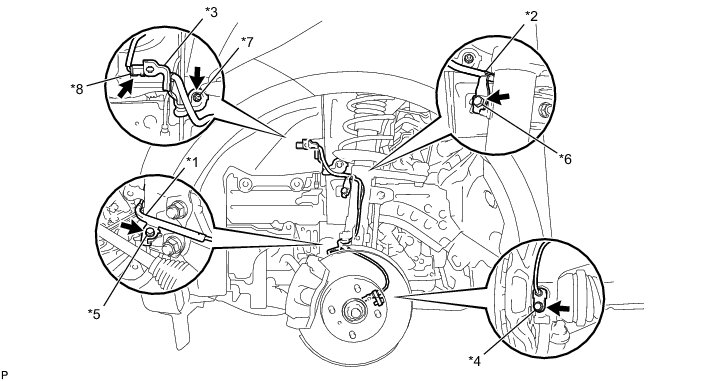 *3
*7
*2
*8
*6
*1
*5
*4
P