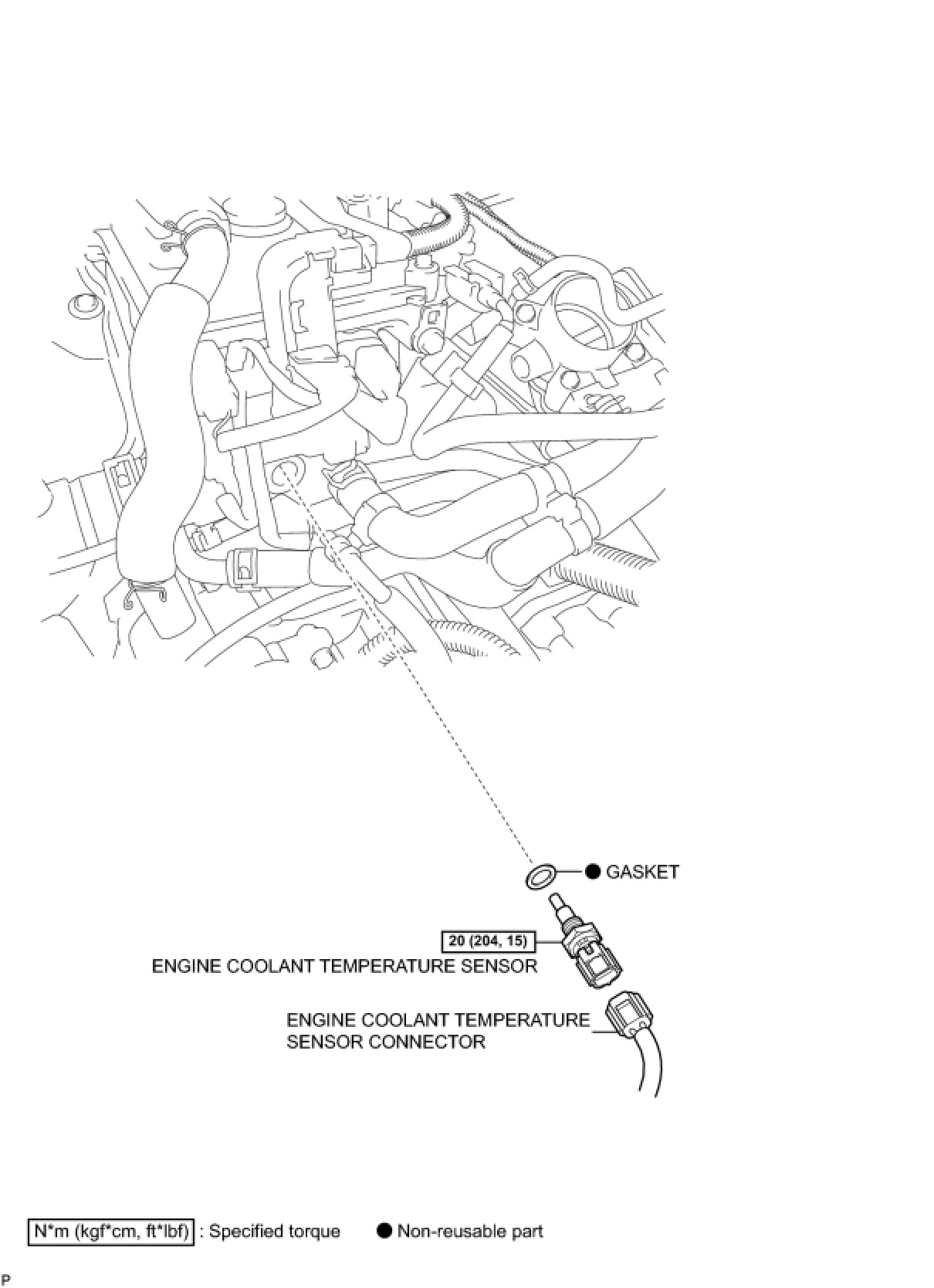 ● GASKET

20 (204, 15)

ENGINE COOLANT TEMPERATURE SENSOR

ENGINE COOLANT TEMPERATURE SENSOR CONNECTOR

N*m (kgf*cm, ft*lbf) : Specified torque ● Non-reusable part

P