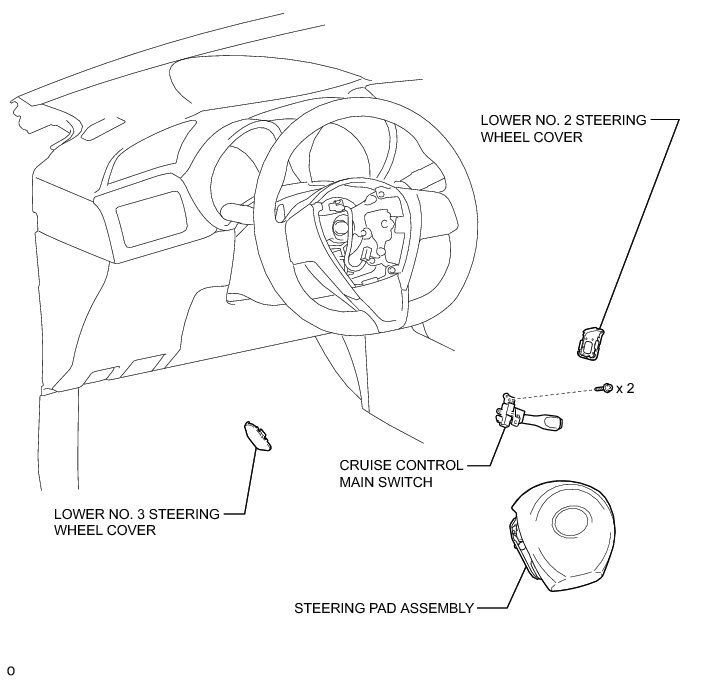 LOWER NO. 2 STEERING WHEEL COVER

x 2

CRUISE CONTROL MAIN SWITCH

LOWER NO. 3 STEERING WHEEL COVER

STEERING PAD ASSEMBLY

o