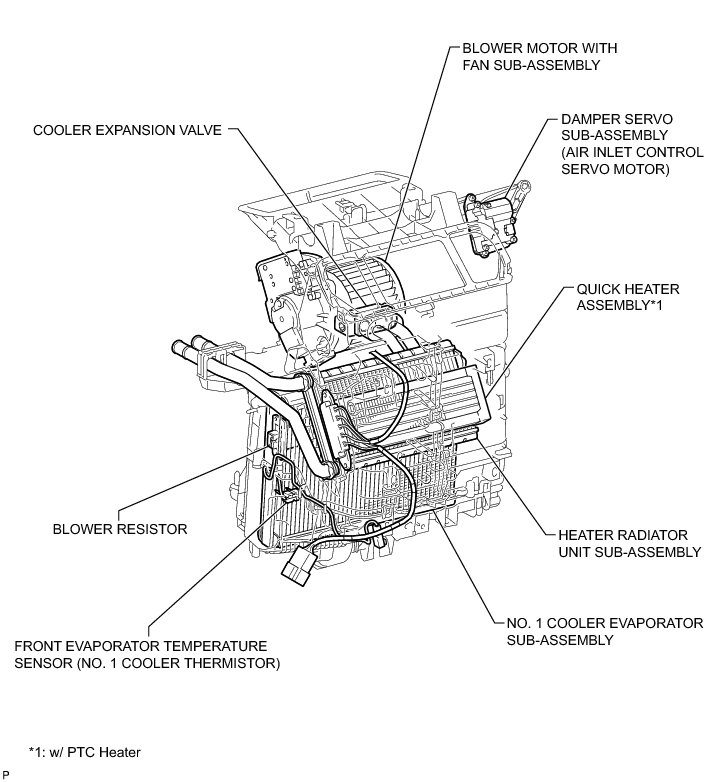 BLOWER MOTOR WITH FAN SUB-ASSEMBLY

COOLER EXPANSION VALVE

DAMPER SERVO SUB-ASSEMBLY (AIR INLET CONTROL SERVO MOTOR)

QUICK HEATER ASSEMBLY*1

BLOWER RESISTOR

HEATER RADIATOR UNIT SUB-ASSEMBLY

NO. 1 COOLER EVAPORATOR SUB-ASSEMBLY

FRONT EVAPORATOR TEMPERATURE SENSOR (NO. 1 COOLER THERMISTOR)

*1: w/ PTC Heater

P