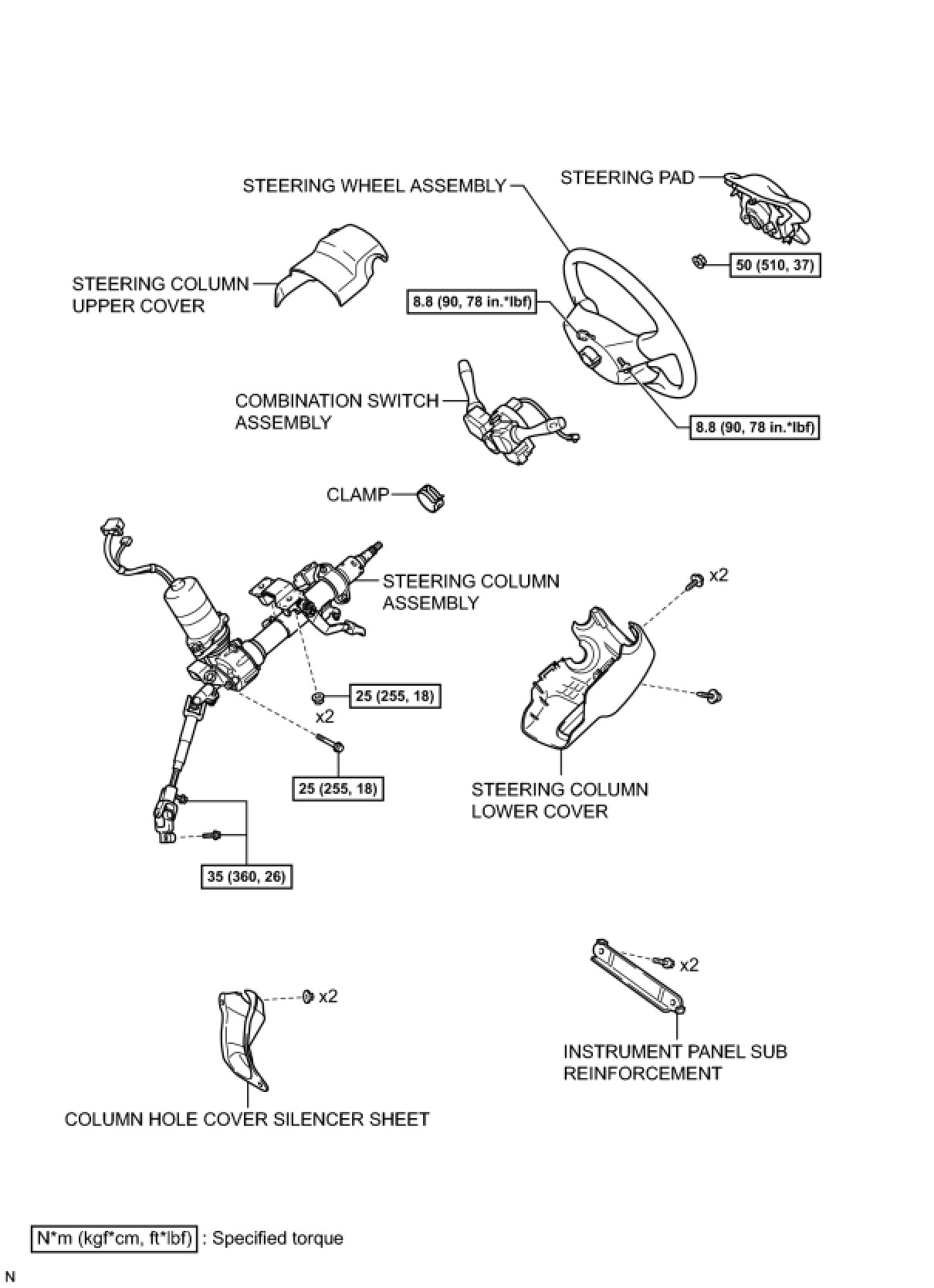 STEERING WHEEL ASSEMBLY

STEERING PAD

50 (510, 37)

STEERING COLUMN UPPER COVER

8.8 (90, 78 in.*lbf)

COMBINATION SWITCH ASSEMBLY

8.8 (90, 78 in.*lbf)

CLAMP

STEERING COLUMN ASSEMBLY

x2

25 (255, 18)

x2

25 (255, 18)

STEERING COLUMN LOWER COVER

35 (360, 26)

x2

x2

INSTRUMENT PANEL SUB REINFORCEMENT

COLUMN HOLE COVER SILENCER SHEET

N*m (kgf*cm, ft*lbf) : Specified torque

N