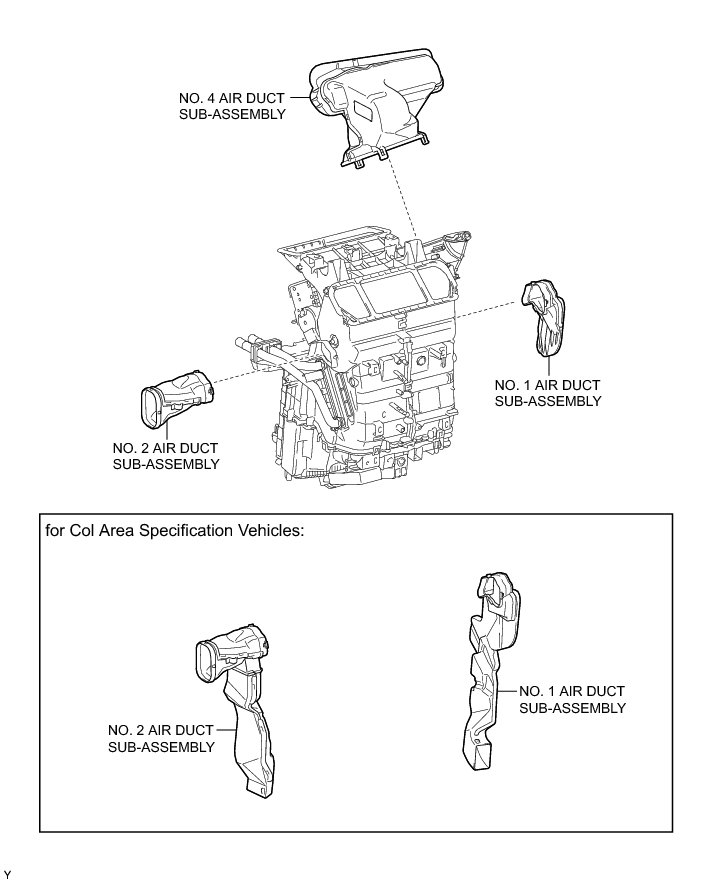 NO. 4 AIR DUCT SUB-ASSEMBLY

NO. 1 AIR DUCT SUB-ASSEMBLY

NO. 2 AIR DUCT SUB-ASSEMBLY

for Col Area Specification Vehicles:

NO. 2 AIR DUCT SUB-ASSEMBLY

NO. 1 AIR DUCT SUB-ASSEMBLY

Y