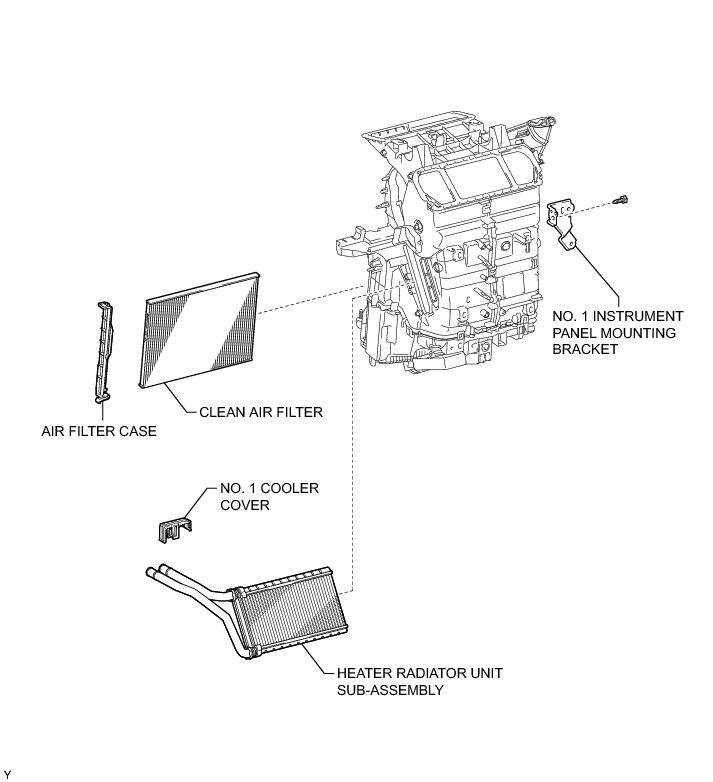 NO. 1 INSTRUMENT PANEL MOUNTING BRACKET

CLEAN AIR FILTER

AIR FILTER CASE

NO. 1 COOLER COVER

HEATER RADIATOR UNIT SUB-ASSEMBLY

Y