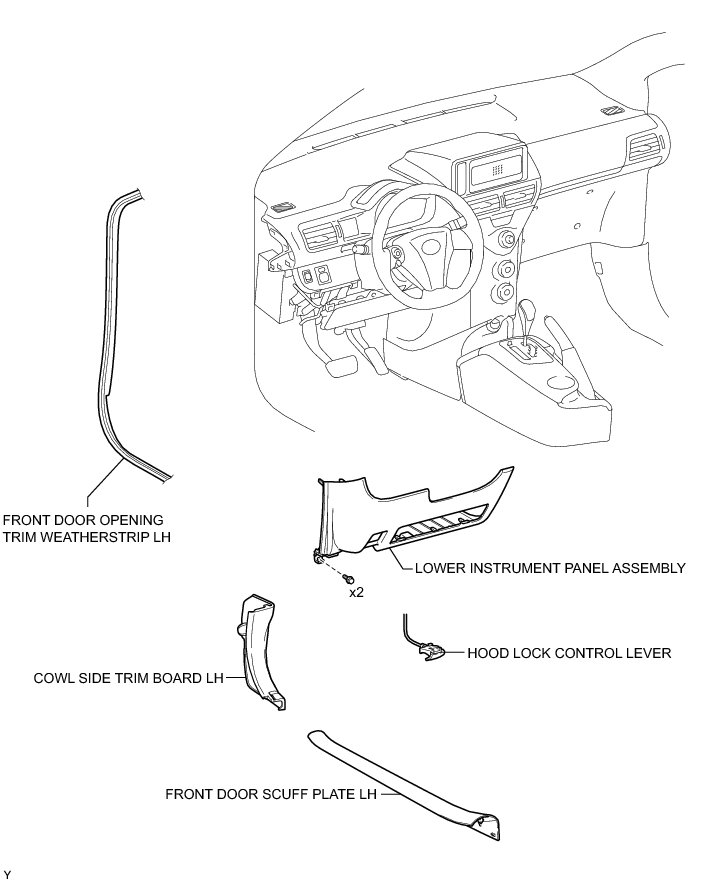 FRONT DOOR OPENING TRIM WEATHERSTRIP LH

LOWER INSTRUMENT PANEL ASSEMBLY

x2

HOOD LOCK CONTROL LEVER

COWL SIDE TRIM BOARD LH

FRONT DOOR SCUFF PLATE LH

Y