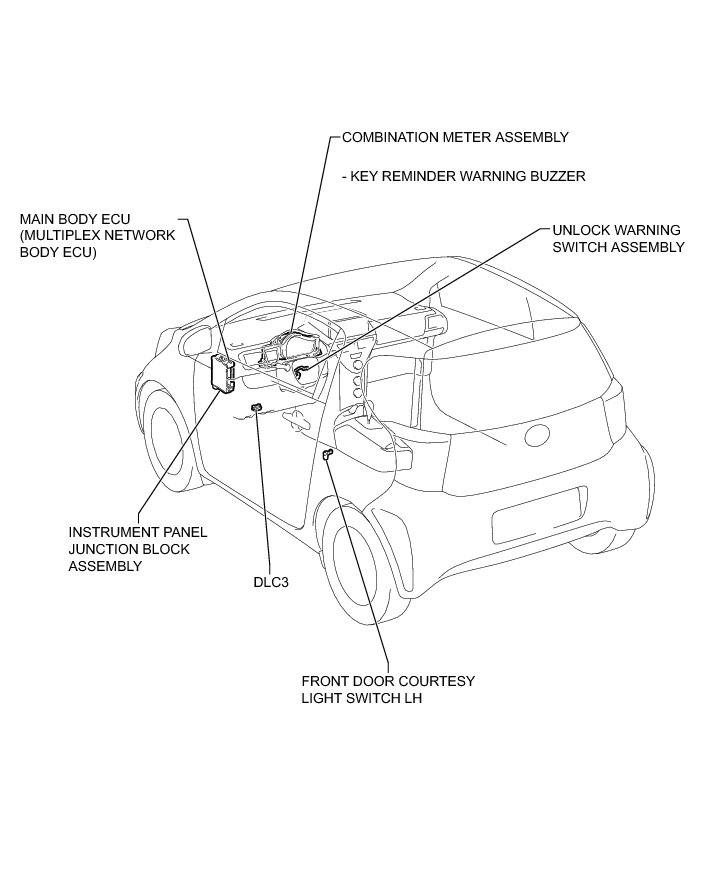 COMBINATION METER ASSEMBLY

- KEY REMINDER WARNING BUZZER

MAIN BODY ECU (MULTIPLEX NETWORK BODY ECU)

UNLOCK WARNING SWITCH ASSEMBLY

INSTRUMENT PANEL JUNCTION BLOCK ASSEMBLY

DLC3

FRONT DOOR COURTESY LIGHT SWITCH LH