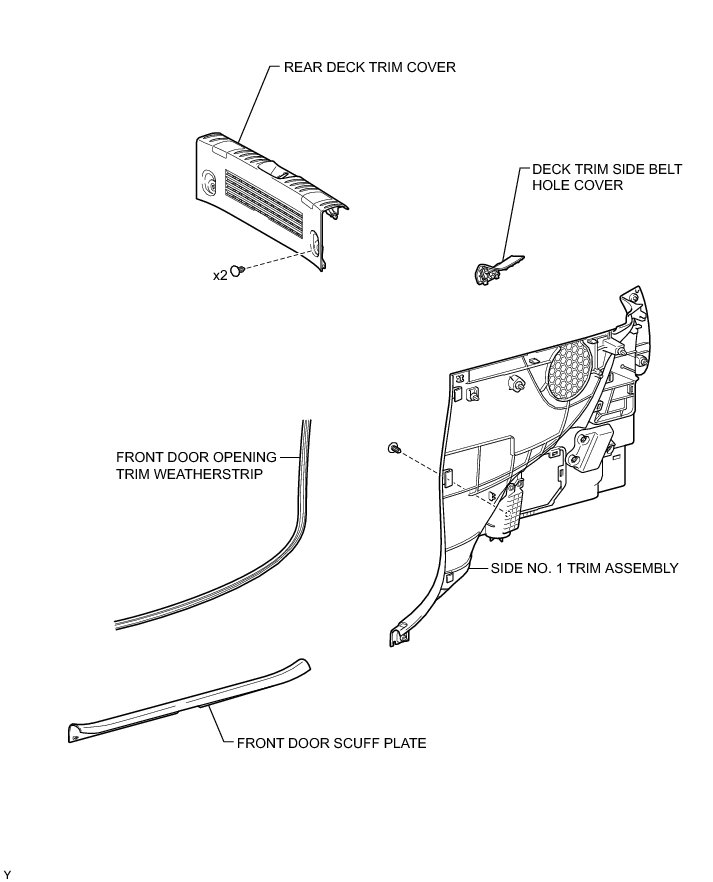 REAR DECK TRIM COVER

DECK TRIM SIDE BELT HOLE COVER

x2

FRONT DOOR OPENING TRIM WEATHERSTRIP

SIDE NO. 1 TRIM ASSEMBLY

FRONT DOOR SCUFF PLATE

Y