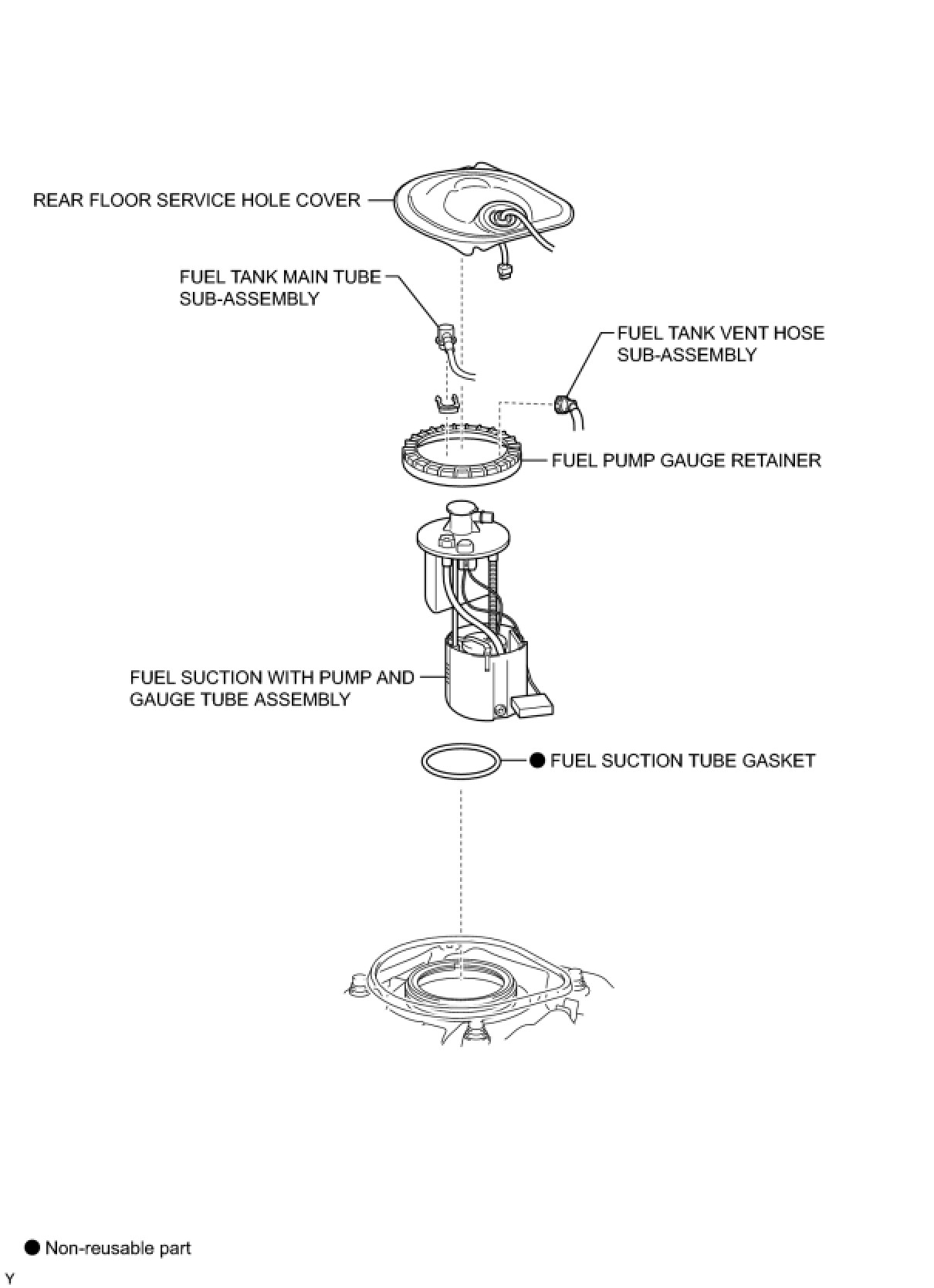 REAR FLOOR SERVICE HOLE COVER

FUEL TANK MAIN TUBE SUB-ASSEMBLY

FUEL TANK VENT HOSE SUB-ASSEMBLY

FUEL PUMP GAUGE RETAINER

FUEL SUCTION WITH PUMP AND GAUGE TUBE ASSEMBLY

● FUEL SUCTION TUBE GASKET

● Non-reusable part

Y