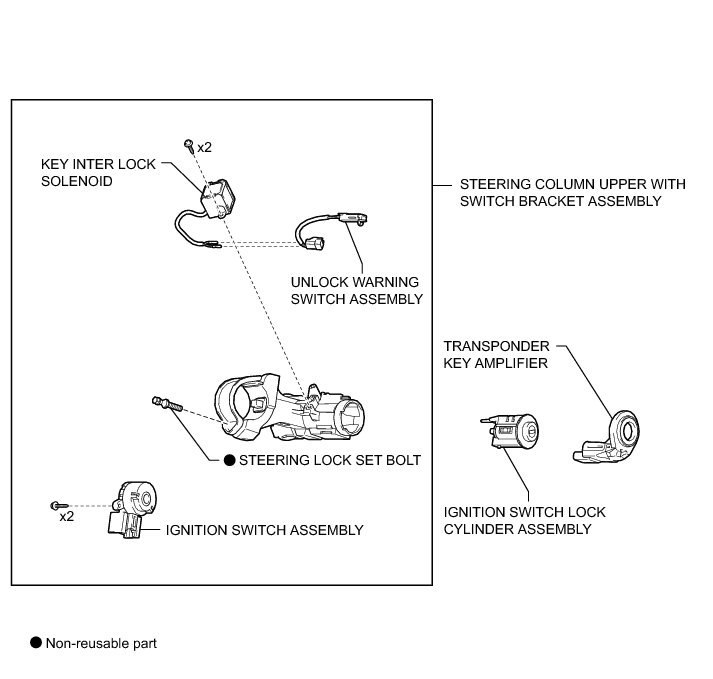 x2

KEY INTER LOCK SOLENOID

STEERING COLUMN UPPER WITH SWITCH BRACKET ASSEMBLY

UNLOCK WARNING SWITCH ASSEMBLY

TRANSPONDER KEY AMPLIFIER

● STEERING LOCK SET BOLT

x2

IGNITION SWITCH ASSEMBLY

IGNITION SWITCH LOCK CYLINDER ASSEMBLY

● Non-reusable part