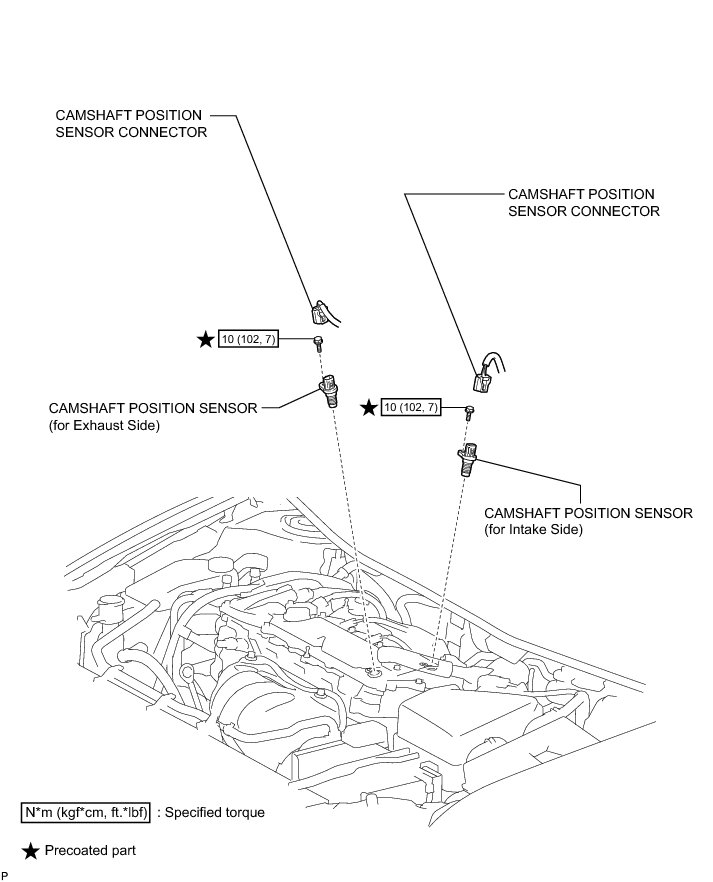 CAMSHAFT POSITION SENSOR CONNECTOR

CAMSHAFT POSITION SENSOR CONNECTOR

★ 10 (102, 7)

CAMSHAFT POSITION SENSOR (for Exhaust Side)

★ 10 (102, 7)

CAMSHAFT POSITION SENSOR (for Intake Side)

N*m (kgf*cm, ft.*lbf) : Specified torque

★ Precoated part

P