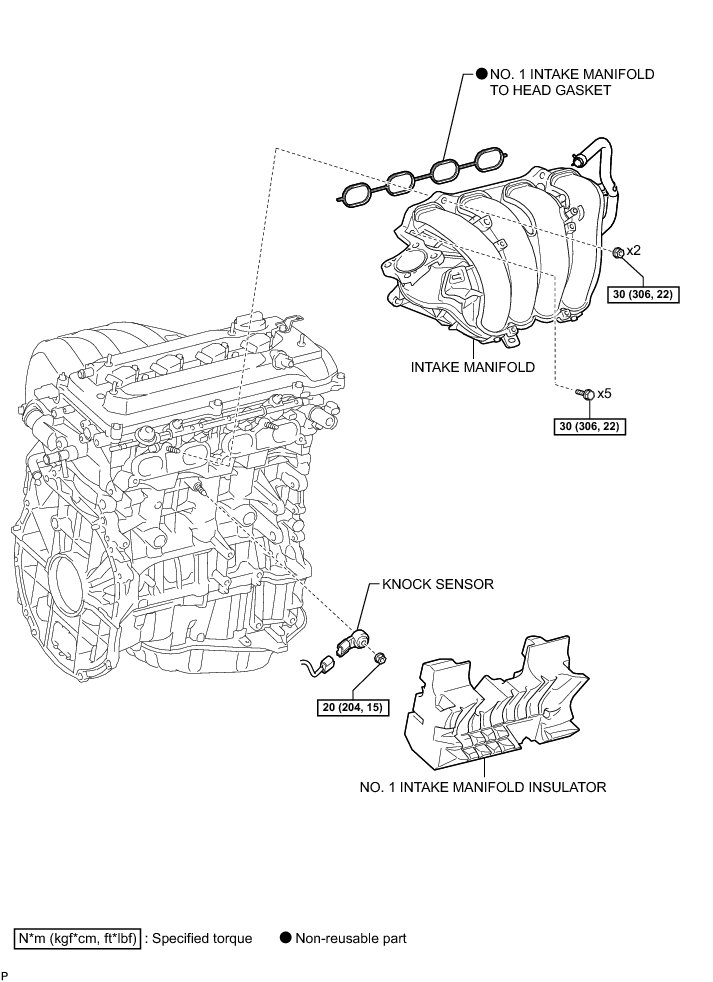 ● NO. 1 INTAKE MANIFOLD TO HEAD GASKET

x2

30 (306, 22)

INTAKE MANIFOLD

x5

30 (306, 22)

KNOCK SENSOR

20 (204, 15)

NO. 1 INTAKE MANIFOLD INSULATOR

N*m (kgf*cm, ft*lbf) : Specified torque ● Non-reusable part

P