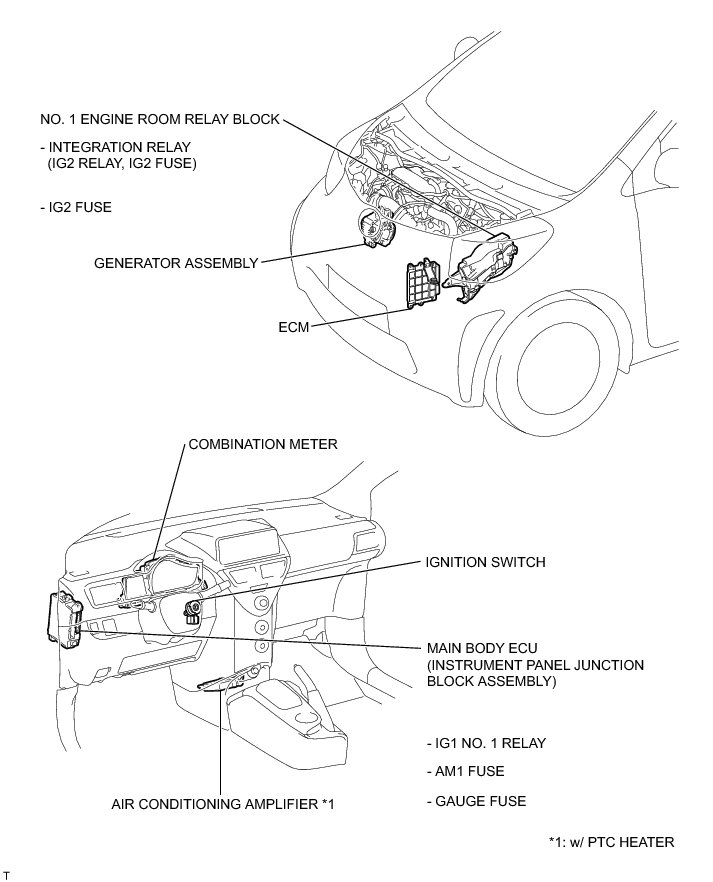 NO. 1 ENGINE ROOM RELAY BLOCK

- INTEGRATION RELAY
(IG2 RELAY, IG2 FUSE)

- IG2 FUSE

GENERATOR ASSEMBLY

ECM

COMBINATION METER

IGNITION SWITCH

MAIN BODY ECU
(INSTRUMENT PANEL JUNCTION BLOCK ASSEMBLY)

- IG1 NO. 1 RELAY

- AM1 FUSE

- GAUGE FUSE

AIR CONDITIONING AMPLIFIER *1

*1: w/ PTC HEATER

T