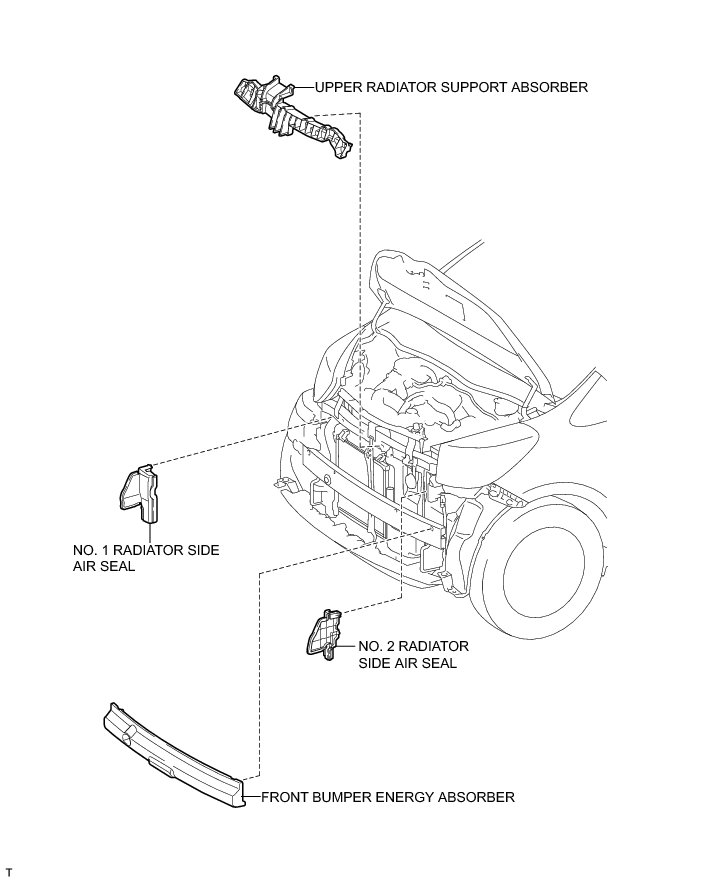 UPPER RADIATOR SUPPORT ABSORBER

NO. 1 RADIATOR SIDE AIR SEAL

NO. 2 RADIATOR SIDE AIR SEAL

FRONT BUMPER ENERGY ABSORBER

T