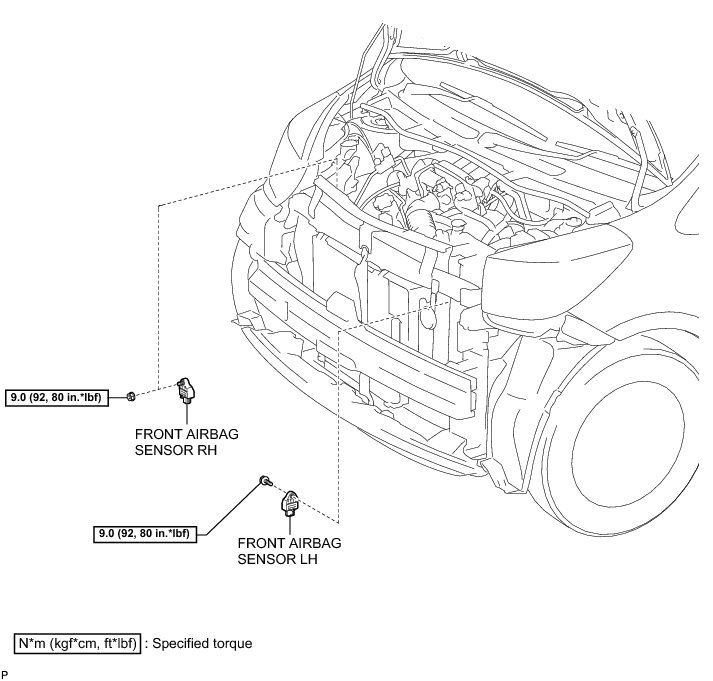 9.0 (92, 80 in.*lbf)

FRONT AIRBAG SENSOR RH

9.0 (92, 80 in.*lbf)

FRONT AIRBAG SENSOR LH

N*m (kgf*cm, ft*lbf) : Specified torque

P