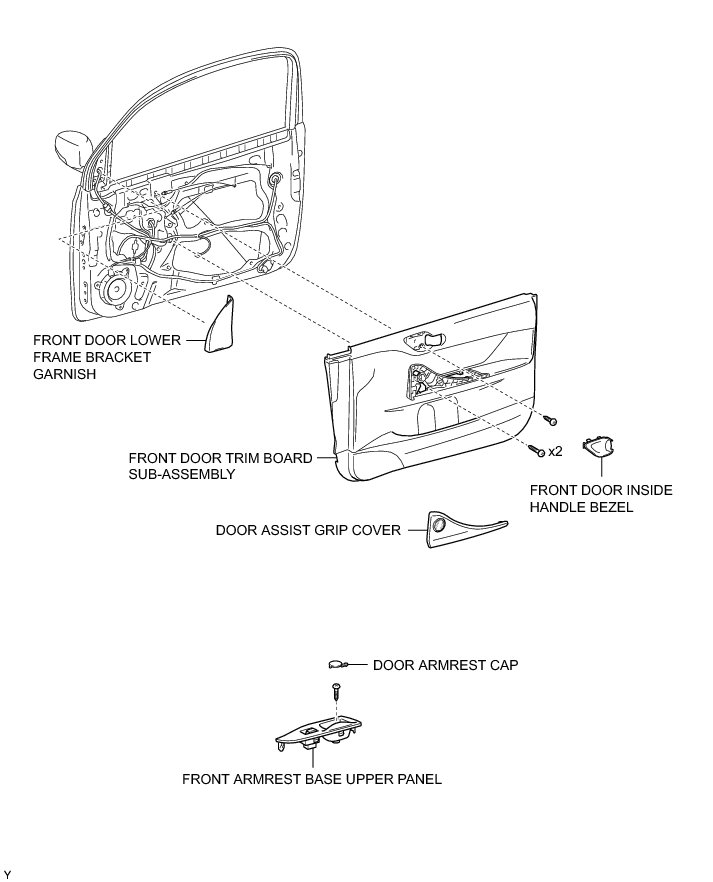 FRONT DOOR LOWER FRAME BRACKET GARNISH

FRONT DOOR TRIM BOARD SUB-ASSEMBLY

x2

FRONT DOOR INSIDE HANDLE BEZEL

DOOR ASSIST GRIP COVER

DOOR ARMREST CAP

FRONT ARMREST BASE UPPER PANEL

Y