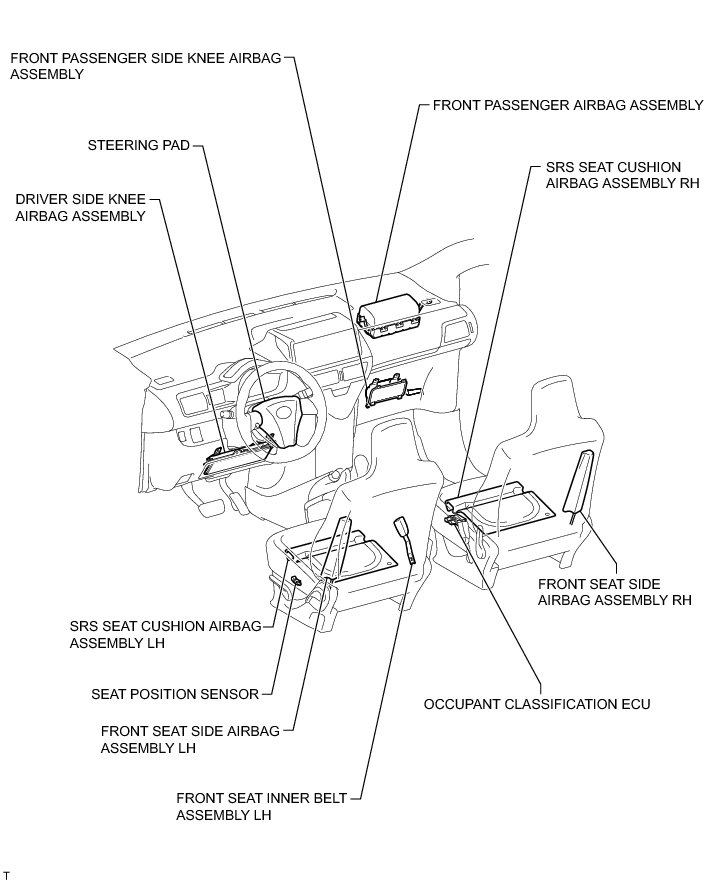 FRONT PASSENGER SIDE KNEE AIRBAG ASSEMBLY

FRONT PASSENGER AIRBAG ASSEMBLY

STEERING PAD

SRS SEAT CUSHION AIRBAG ASSEMBLY RH

DRIVER SIDE KNEE AIRBAG ASSEMBLY

FRONT SEAT SIDE AIRBAG ASSEMBLY RH

SRS SEAT CUSHION AIRBAG ASSEMBLY LH

SEAT POSITION SENSOR

OCCUPANT CLASSIFICATION ECU

FRONT SEAT SIDE AIRBAG ASSEMBLY LH

FRONT SEAT INNER BELT ASSEMBLY LH

T