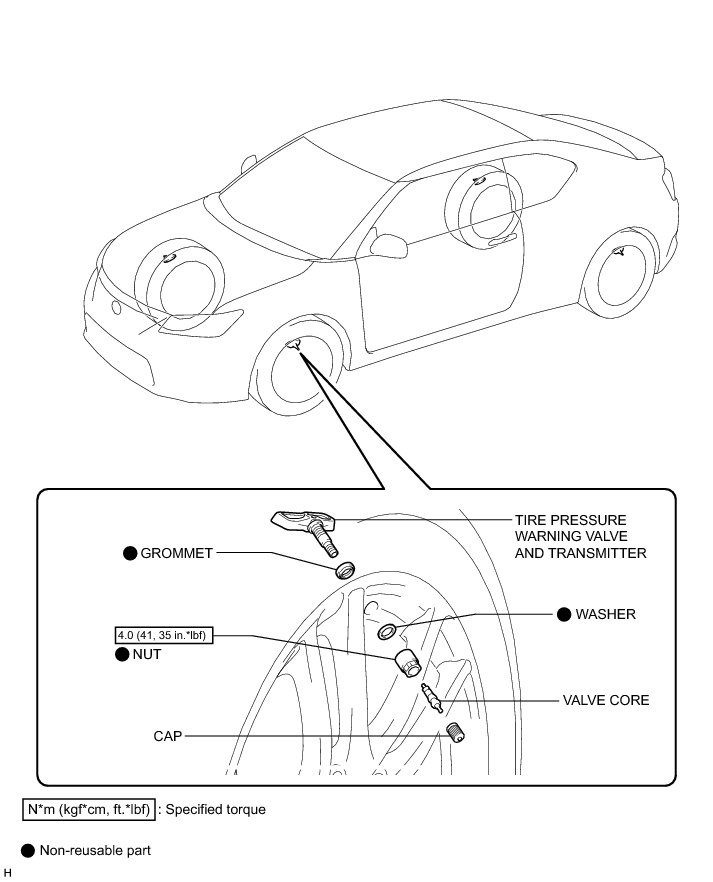 TIRE PRESSURE WARNING VALVE AND TRANSMITTER

● GROMMET

● WASHER

4.0 (41, 35 in.*lbf)

● NUT

VALVE CORE

CAP

N*m (kgf*cm, ft.*lbf) : Specified torque

● Non-reusable part

H