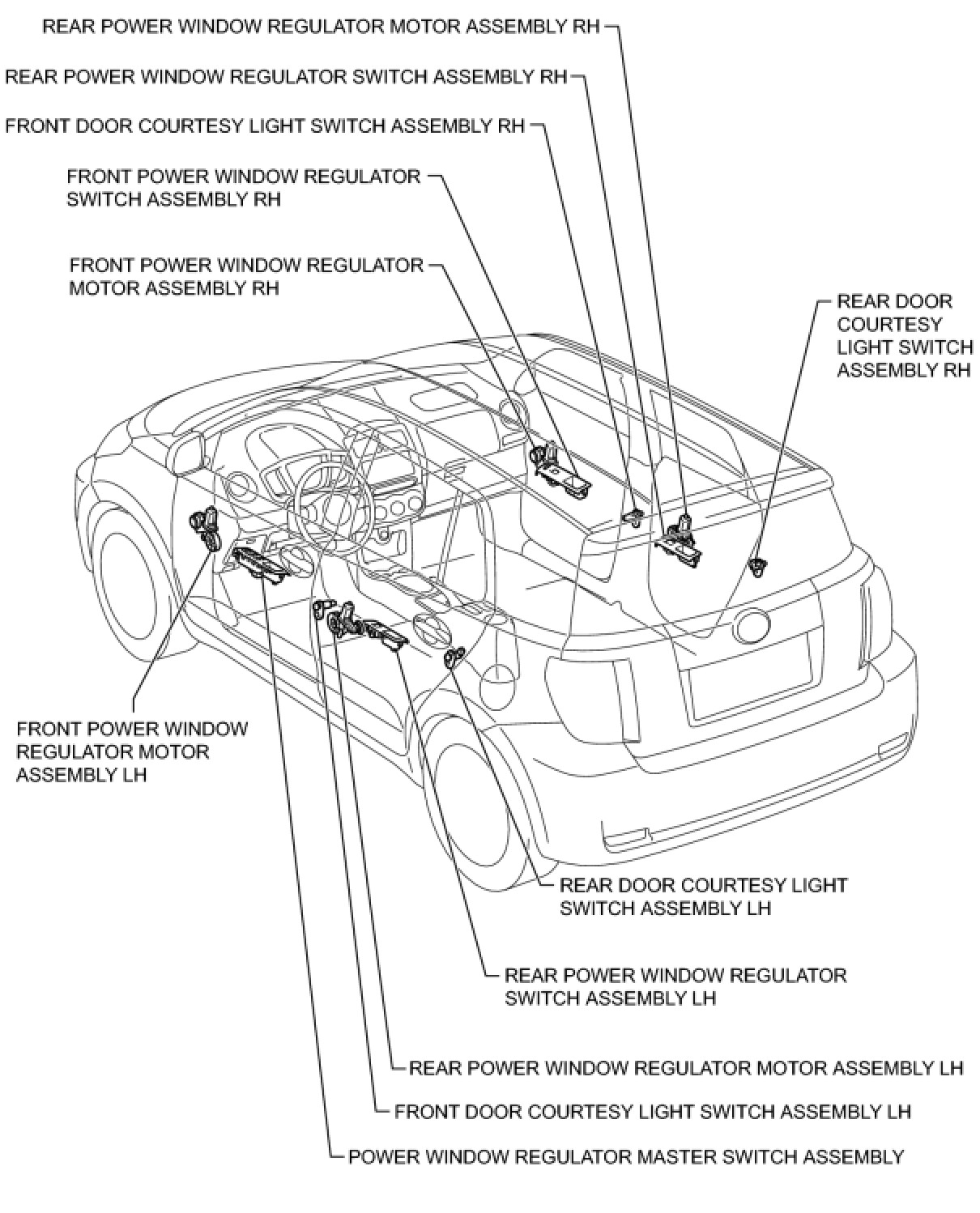 REAR POWER WINDOW REGULATOR MOTOR ASSEMBLY RH

REAR POWER WINDOW REGULATOR SWITCH ASSEMBLY RH

FRONT DOOR COURTESY LIGHT SWITCH ASSEMBLY RH

FRONT POWER WINDOW REGULATOR SWITCH ASSEMBLY RH

FRONT POWER WINDOW REGULATOR MOTOR ASSEMBLY RH

REAR DOOR COURTESY LIGHT SWITCH ASSEMBLY RH

FRONT POWER WINDOW REGULATOR MOTOR ASSEMBLY LH

REAR DOOR COURTESY LIGHT SWITCH ASSEMBLY LH

REAR POWER WINDOW REGULATOR SWITCH ASSEMBLY LH

REAR POWER WINDOW REGULATOR MOTOR ASSEMBLY LH

FRONT DOOR COURTESY LIGHT SWITCH ASSEMBLY LH

POWER WINDOW REGULATOR MASTER SWITCH ASSEMBLY