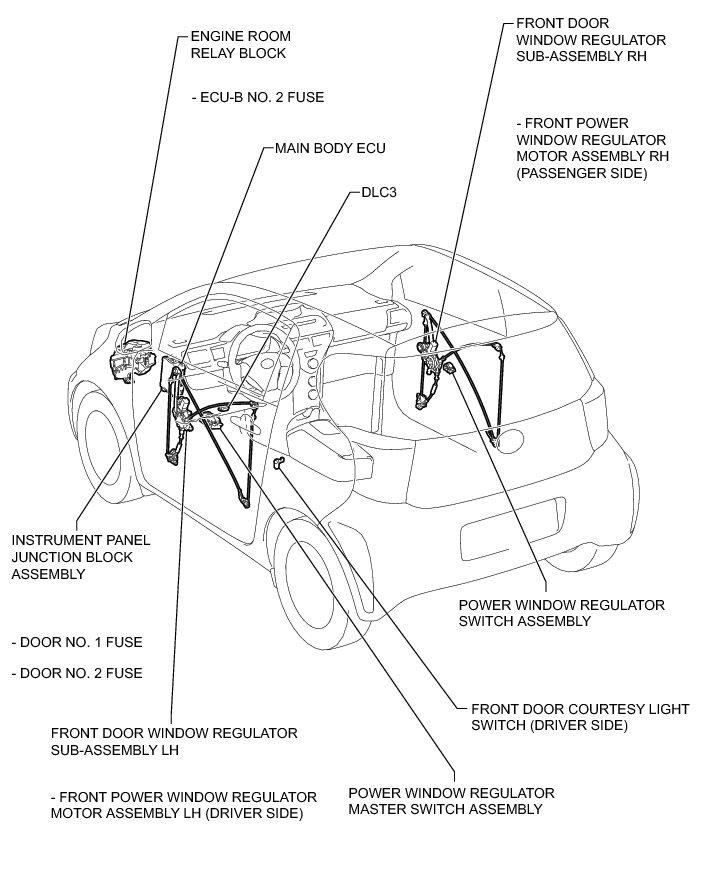 ENGINE ROOM RELAY BLOCK

- ECU-B NO. 2 FUSE

MAIN BODY ECU

DLC3

FRONT DOOR WINDOW REGULATOR SUB-ASSEMBLY RH

- FRONT POWER WINDOW REGULATOR MOTOR ASSEMBLY RH (PASSENGER SIDE)

INSTRUMENT PANEL JUNCTION BLOCK ASSEMBLY

- DOOR NO. 1 FUSE

- DOOR NO. 2 FUSE

POWER WINDOW REGULATOR SWITCH ASSEMBLY

FRONT DOOR COURTESY LIGHT SWITCH (DRIVER SIDE)

FRONT DOOR WINDOW REGULATOR SUB-ASSEMBLY LH

- FRONT POWER WINDOW REGULATOR MOTOR ASSEMBLY LH (DRIVER SIDE)

POWER WINDOW REGULATOR MASTER SWITCH ASSEMBLY