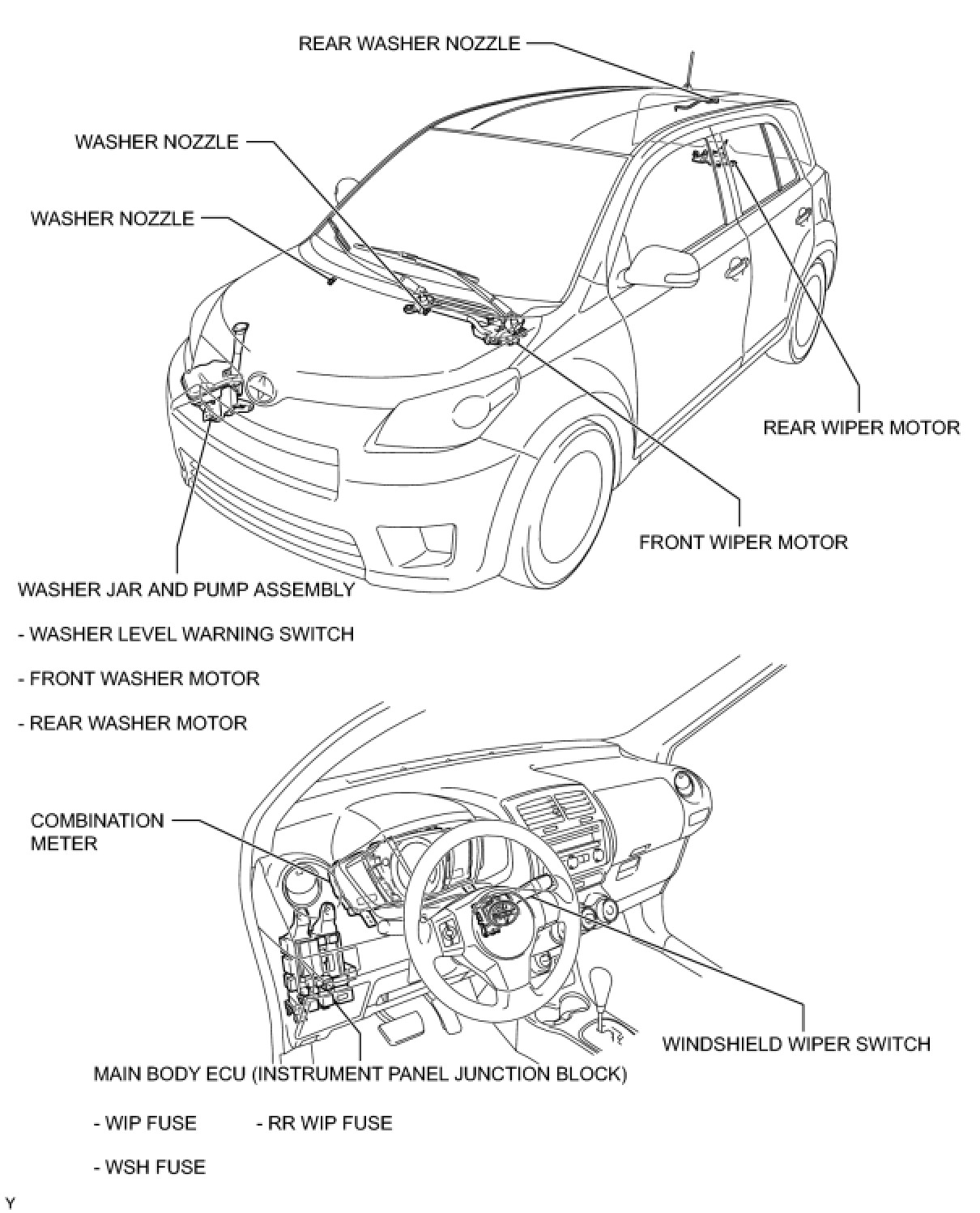 REAR WASHER NOZZLE

WASHER NOZZLE

WASHER NOZZLE

REAR WIPER MOTOR

FRONT WIPER MOTOR

WASHER JAR AND PUMP ASSEMBLY

- WASHER LEVEL WARNING SWITCH

- FRONT WASHER MOTOR

- REAR WASHER MOTOR

COMBINATION METER

WINDSHIELD WIPER SWITCH

MAIN BODY ECU (INSTRUMENT PANEL JUNCTION BLOCK)

- WIP FUSE

- RR WIP FUSE

- WSH FUSE

Y