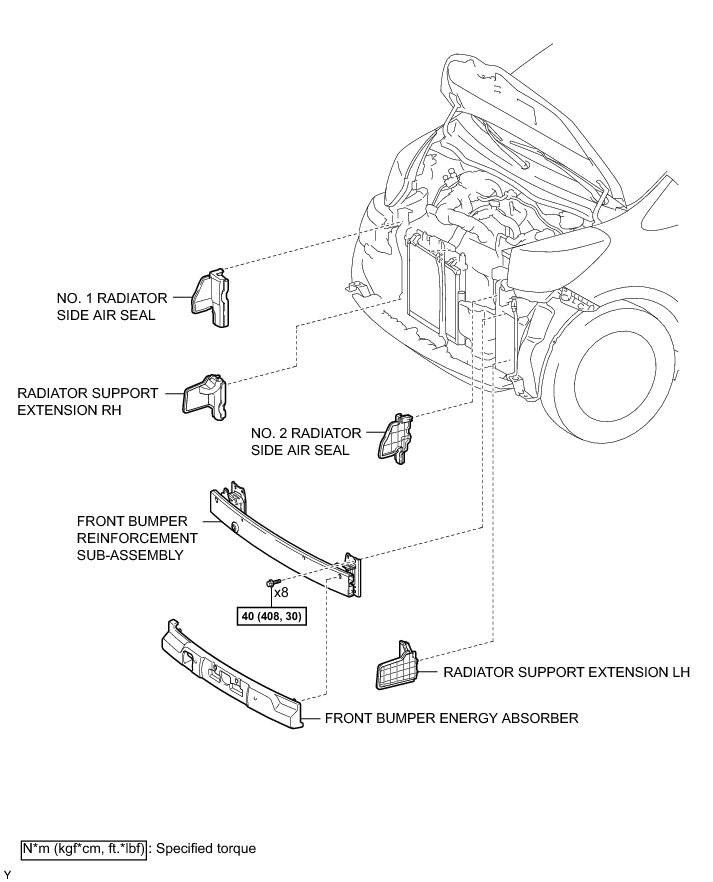 NO. 1 RADIATOR SIDE AIR SEAL

RADIATOR SUPPORT EXTENSION RH

NO. 2 RADIATOR SIDE AIR SEAL

FRONT BUMPER REINFORCEMENT SUB-ASSEMBLY

x8

40 (408, 30)

RADIATOR SUPPORT EXTENSION LH

FRONT BUMPER ENERGY ABSORBER

N*m (kgf*cm, ft.*lbf) : Specified torque

Y