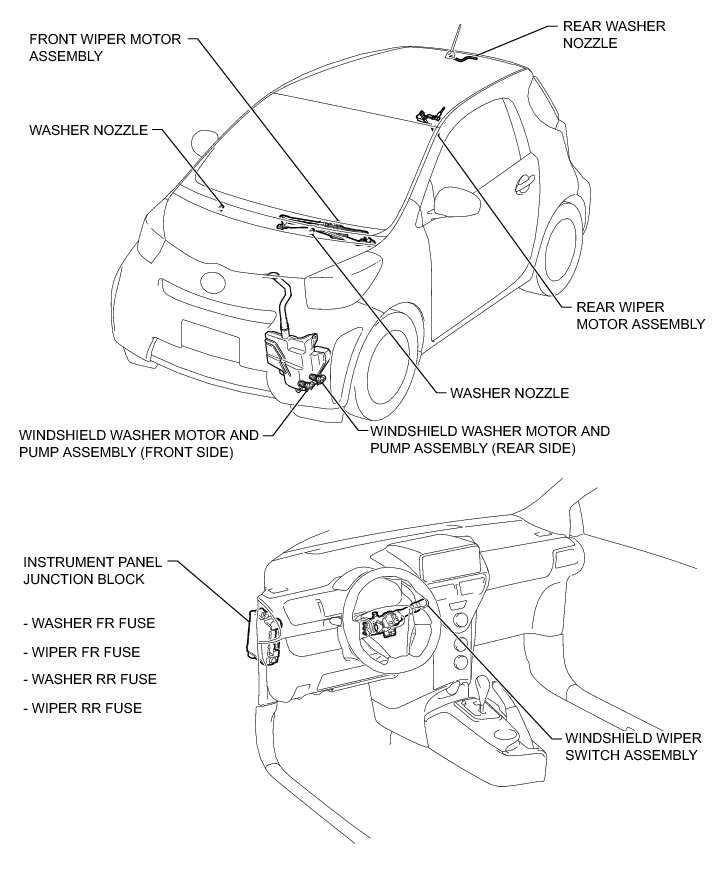 FRONT WIPER MOTOR ASSEMBLY

REAR WASHER NOZZLE

WASHER NOZZLE

REAR WIPER MOTOR ASSEMBLY

WASHER NOZZLE

WINDSHIELD WASHER MOTOR AND PUMP ASSEMBLY (FRONT SIDE)

WINDSHIELD WASHER MOTOR AND PUMP ASSEMBLY (REAR SIDE)

INSTRUMENT PANEL JUNCTION BLOCK

- WASHER FR FUSE

- WIPER FR FUSE

- WASHER RR FUSE

- WIPER RR FUSE

WINDSHIELD WIPER SWITCH ASSEMBLY